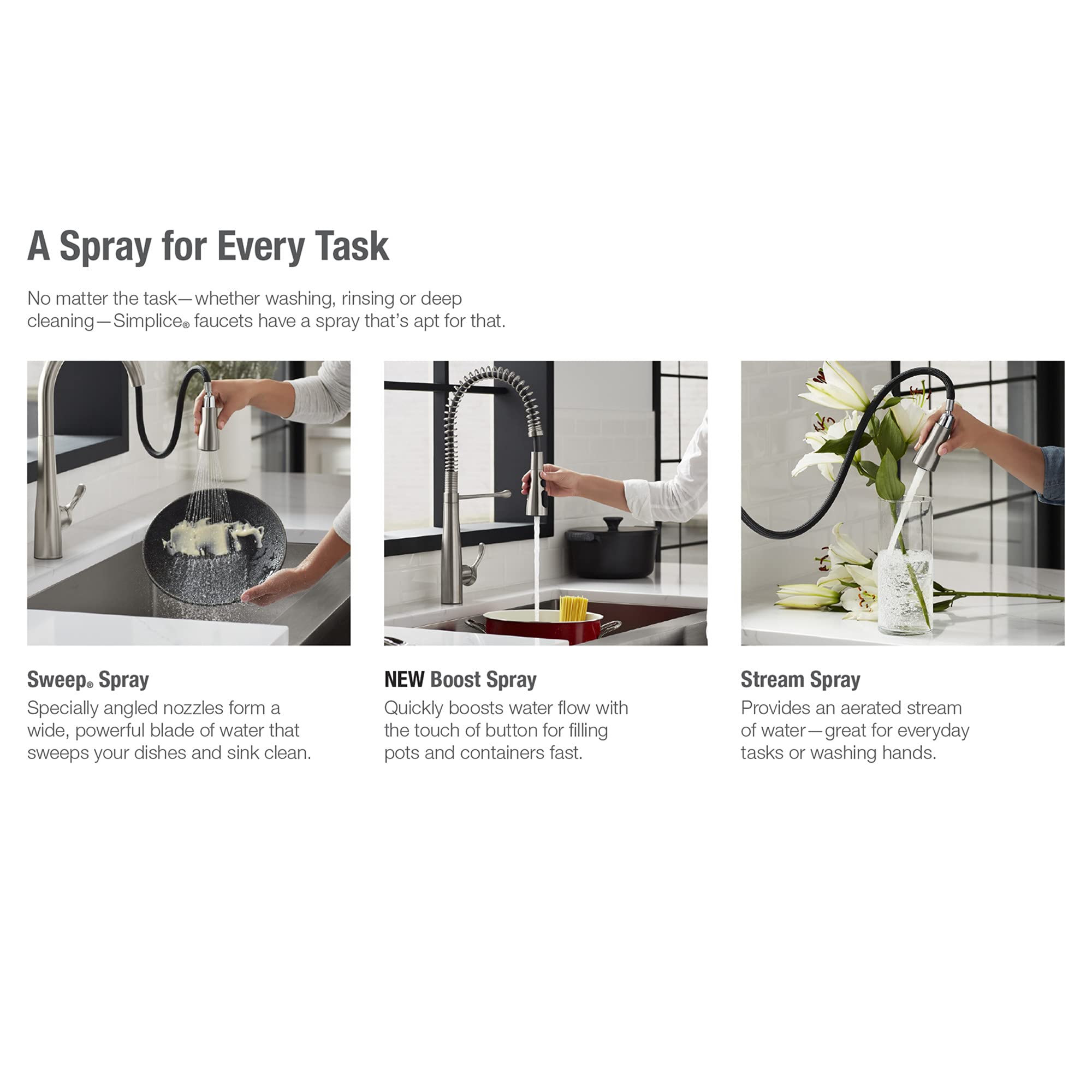 A Spray for Every Task

No matter the task—whether washing, rinsing or deep cleaning—Simplice® faucets have a spray that's apt for that.

Sweep® Spray
Specially angled nozzles form a wide, powerful blade of water that sweeps your dishes and sink clean.

NEW Boost Spray
Quickly boosts water flow with the touch of button for filling pots and containers fast.

Stream Spray
Provides an aerated stream of water—great for everyday tasks or washing hands.