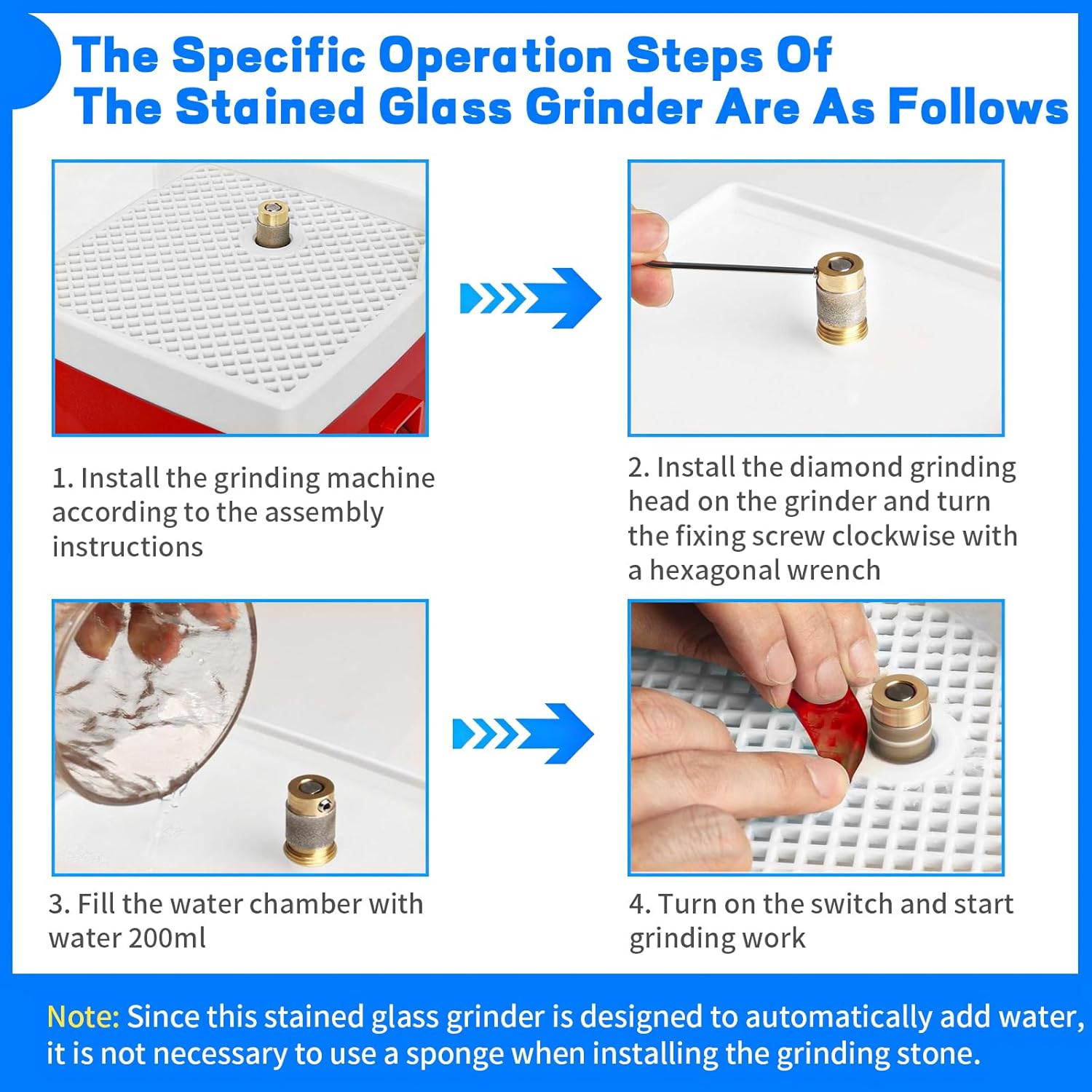 The Specific Operation Steps Of
The Stained Glass Grinder Are As Follows

1. Install the grinding machine according to the assembly instructions

2. Install the diamond grinding head on the grinder and turn the fixing screw clockwise with a hexagonal wrench

3. Fill the water chamber with water 200ml

4. Turn on the switch and start grinding work

Note: Since this stained glass grinder is designed to automatically add water, it is not necessary to use a sponge when installing the grinding stone.