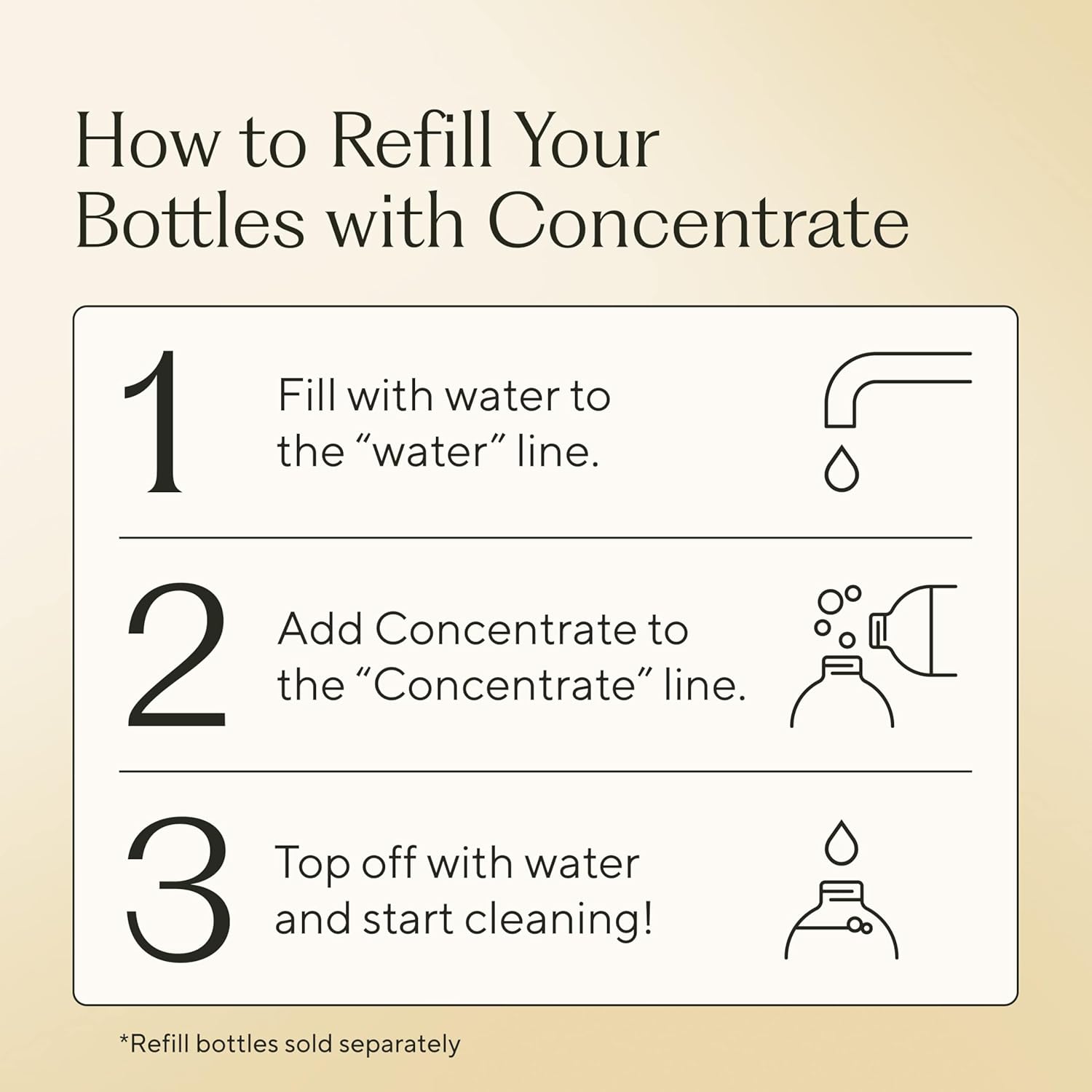 How to Refill Your Bottles with Concentrate

1 Fill with water to the “water” line.

2 Add Concentrate to the “Concentrate” line.

3 Top off with water and start cleaning!

*Refill bottles sold separately