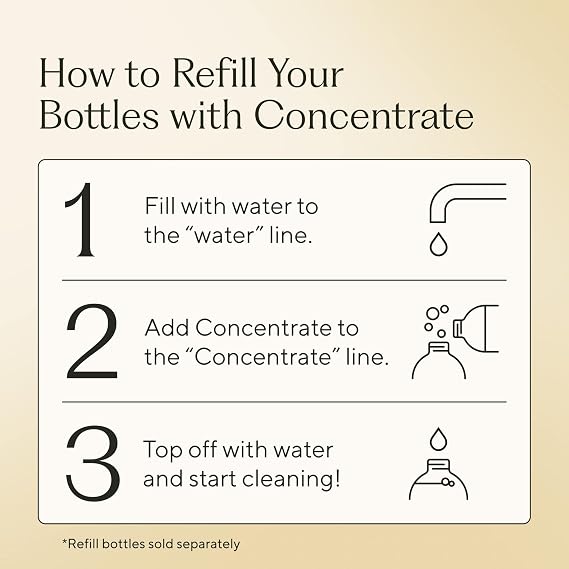 How to Refill Your Bottles with Concentrate

1 Fill with water to the “water” line.

2 Add Concentrate to the “Concentrate” line.

3 Top off with water and start cleaning!

*Refill bottles sold separately