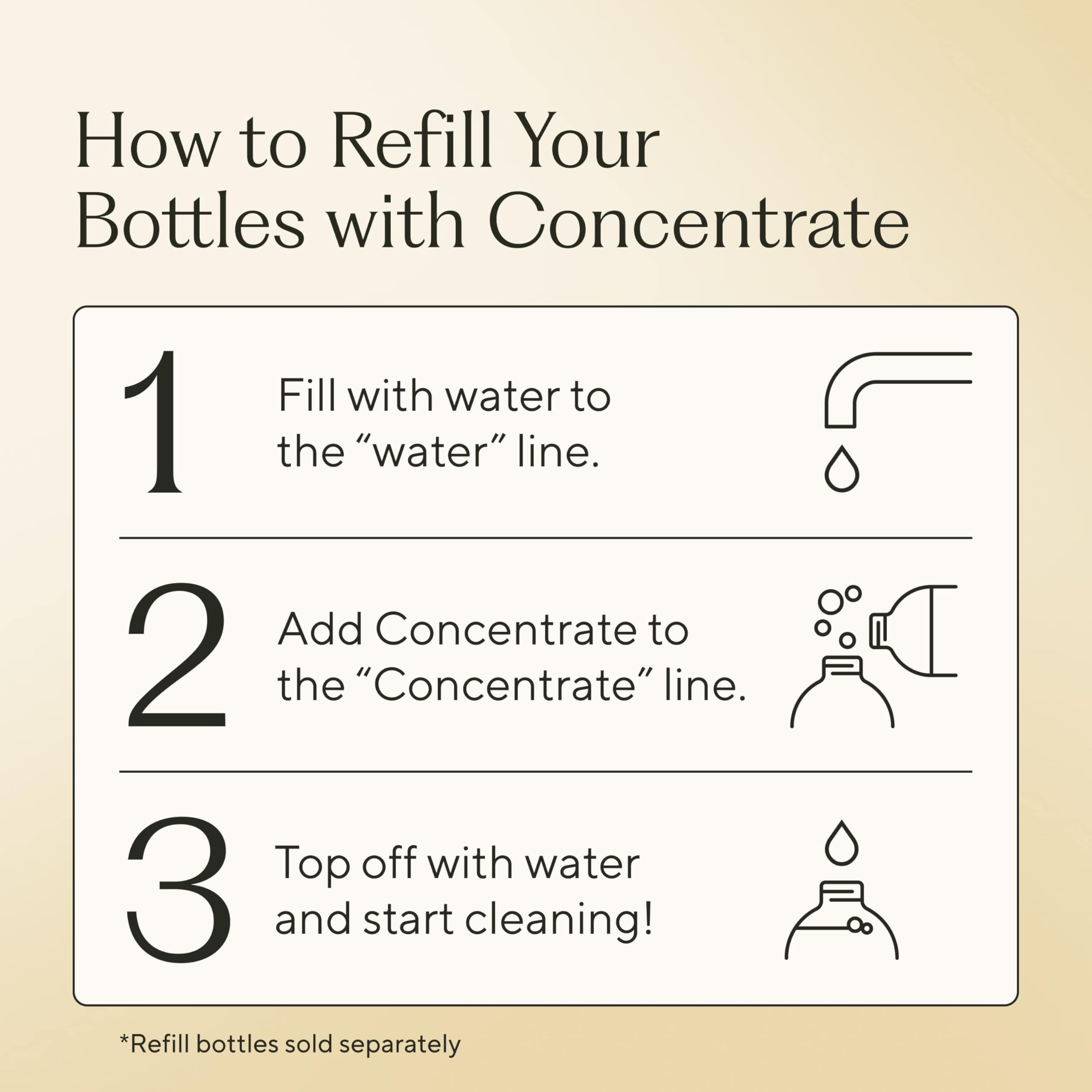 How to Refill Your Bottles with Concentrate

1 Fill with water to the “water” line.

2 Add Concentrate to the “Concentrate” line.

3 Top off with water and start cleaning!

*Refill bottles sold separately