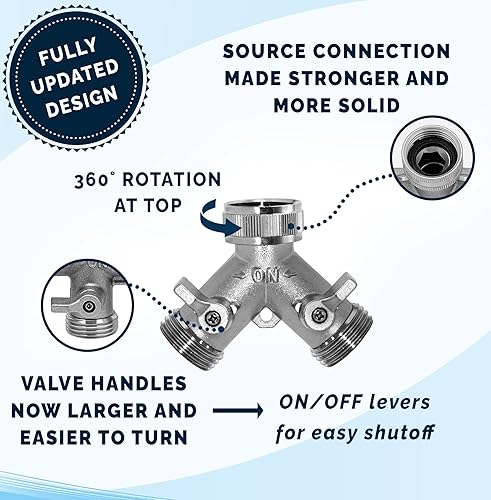 FULLY UPDATED DESIGN

SOURCE CONNECTION MADE STRONGER AND MORE SOLID

360° ROTATION AT TOP

ON

VALVE HANDLES NOW LARGER AND EASIER TO TURN

ON/OFF levers for easy shutoff