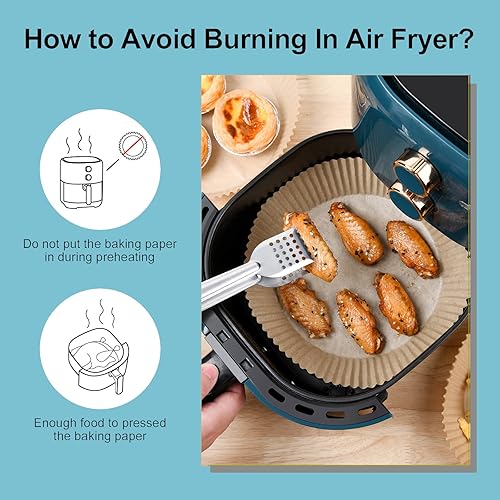 How to Avoid Burning In Air Fryer?

Do not put the baking paper in during preheating

Enough food to pressed the baking paper