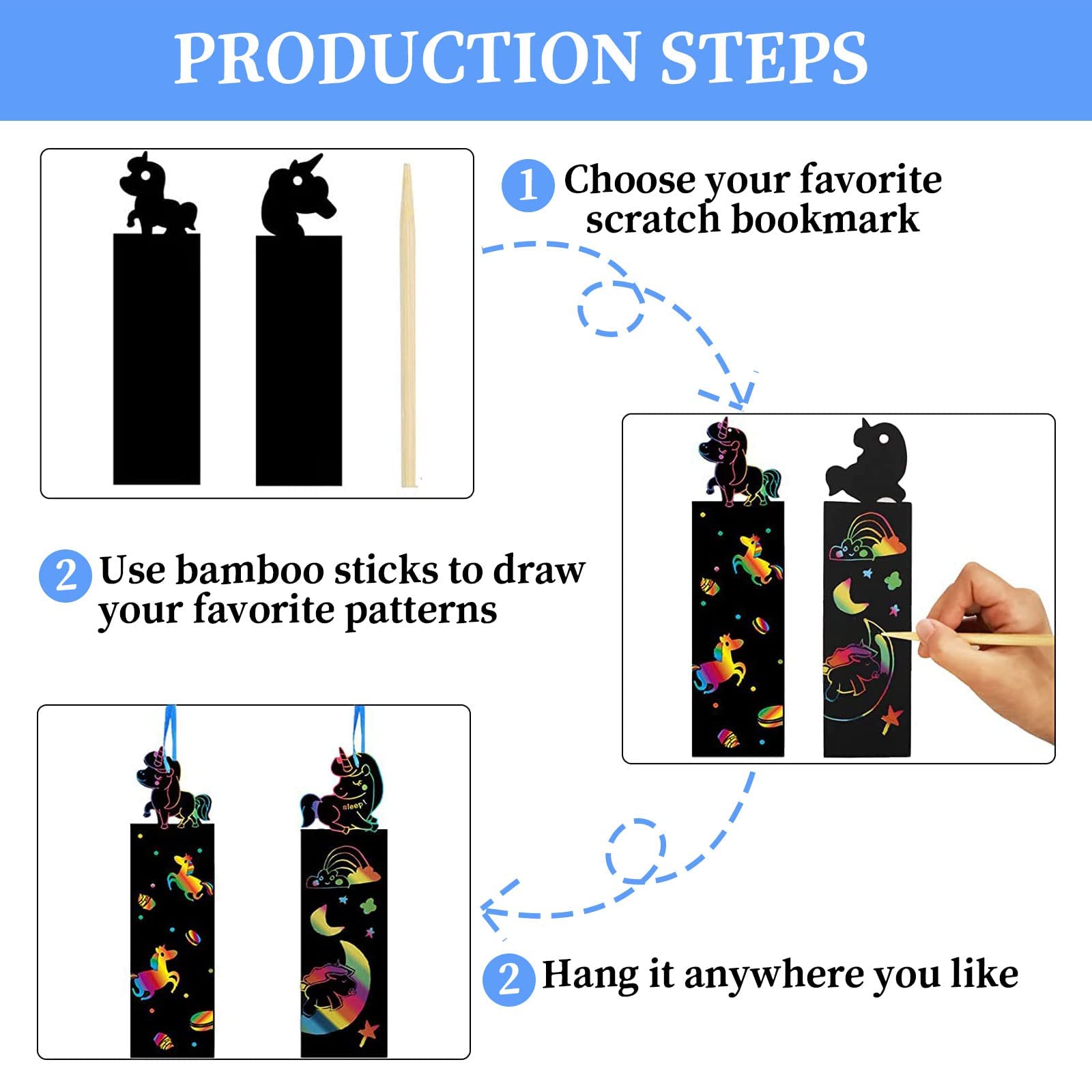 PRODUCTION STEPS

1 Choose your favorite scratch bookmark

2 Use bamboo sticks to draw your favorite patterns

sleep

2 Hang it anywhere you like