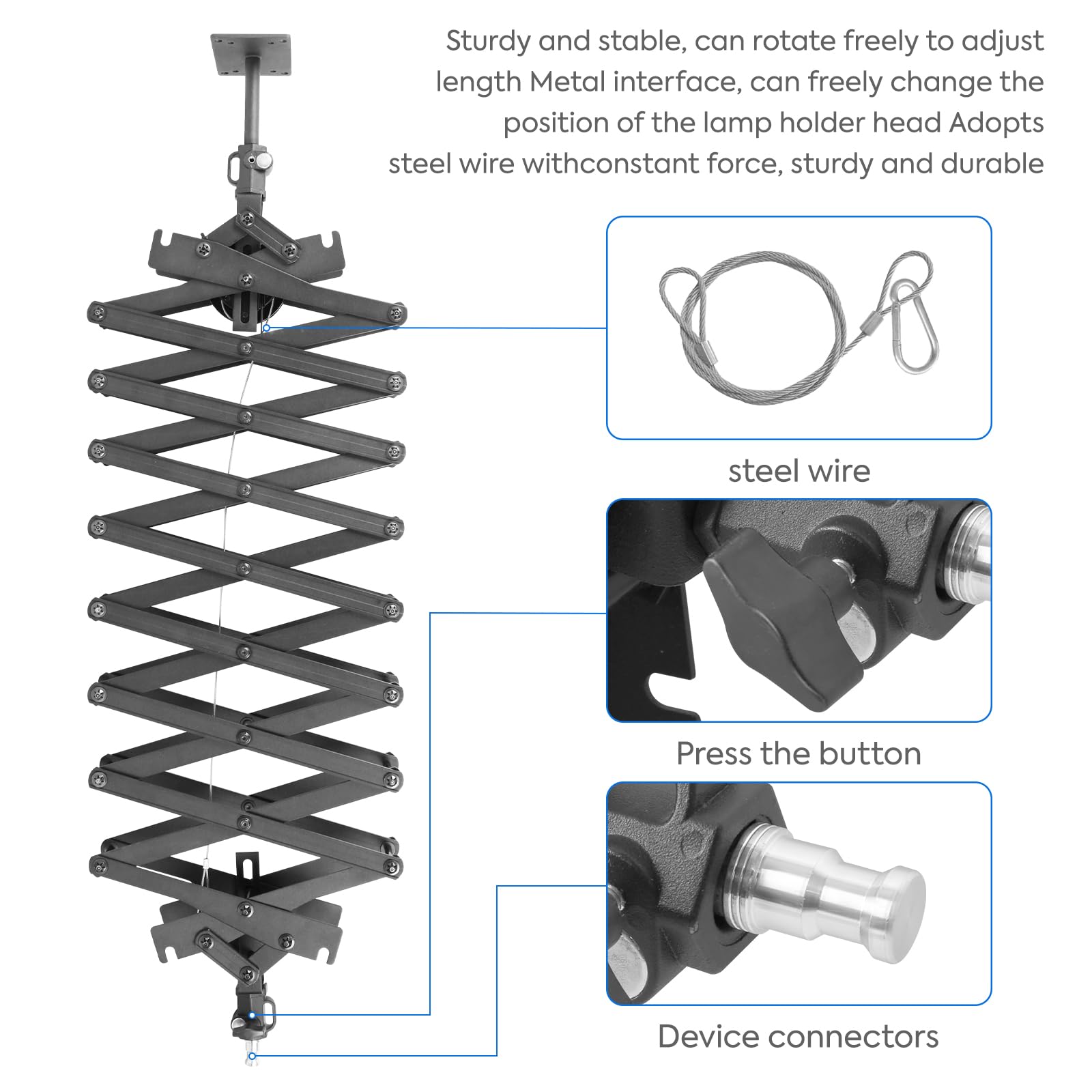 Sturdy and stable, can rotate freely to adjust length Metal interface, can freely change the position of the lamp holder head Adopts steel wire withconstant force, sturdy and durable

steel wire

Press the button

Device connectors