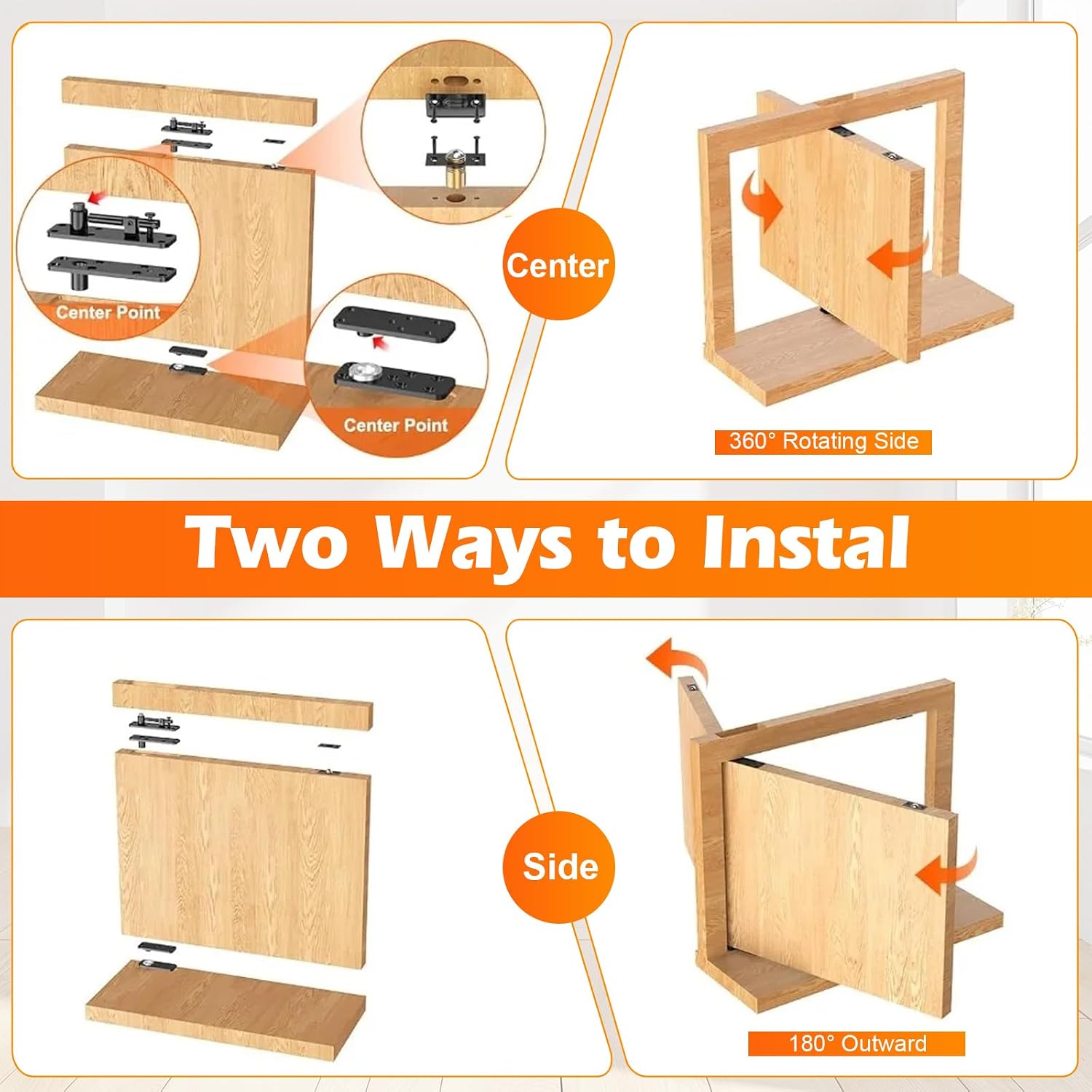 Center Point

Center Point

Center

360° Rotating Side

Two Ways to Instal

Side

180° Outward