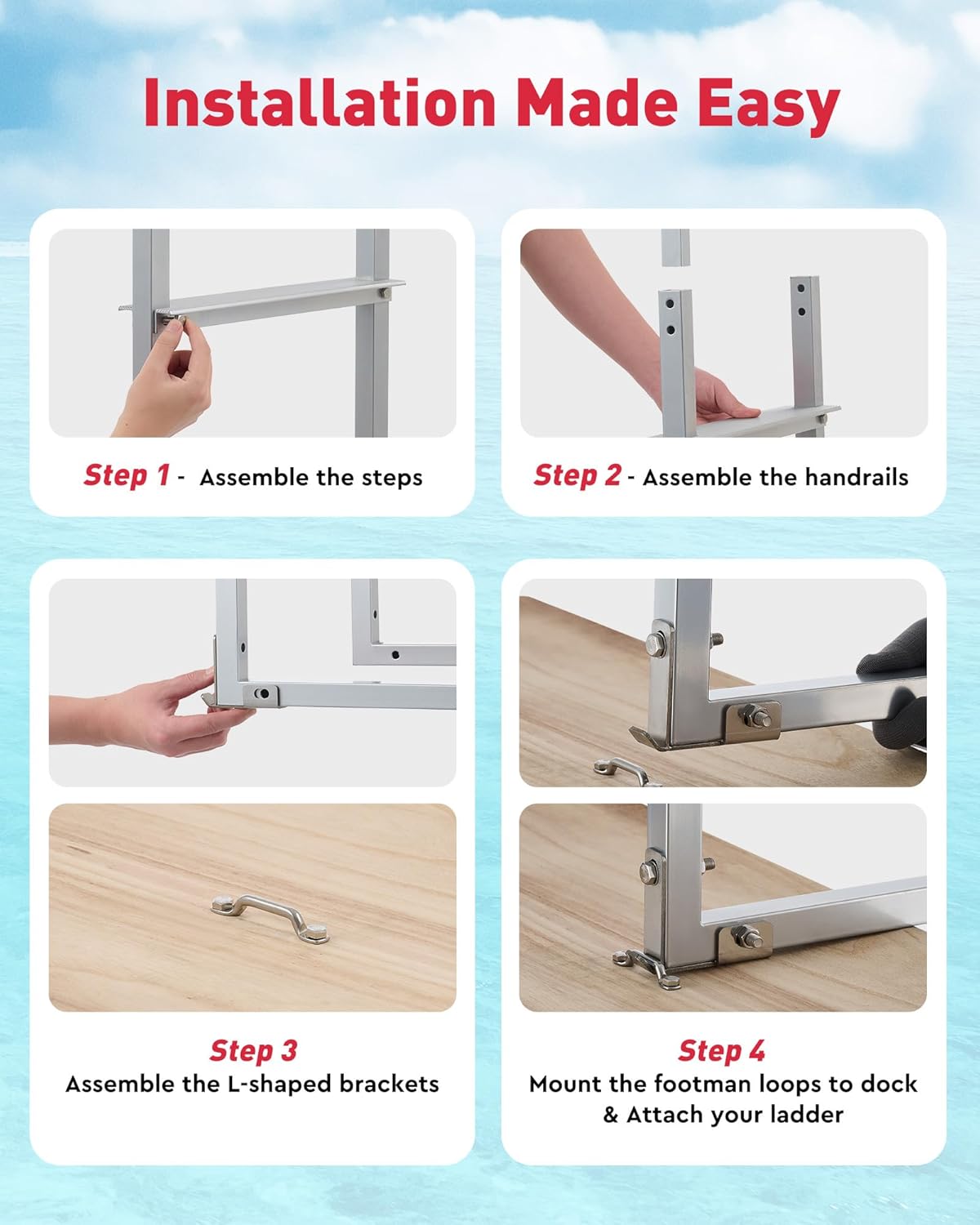 Installation Made Easy

Step 1 - Assemble the steps

Step 2 - Assemble the handrails

Step 3
Assemble the L-shaped brackets

Step 4
Mount the footman loops to dock & Attach your ladder