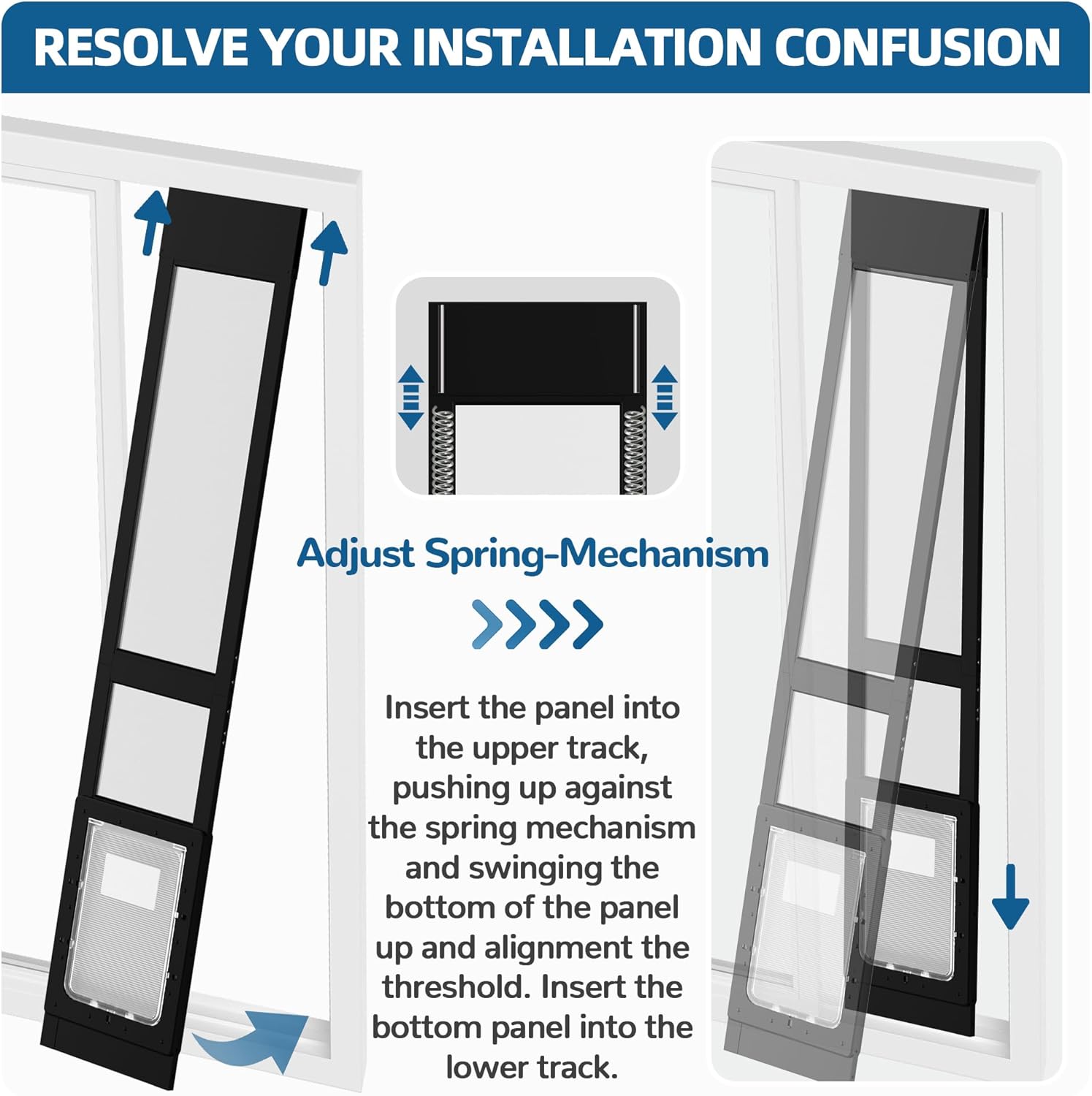 RESOLVE YOUR INSTALLATION CONFUSION

Adjust Spring-Mechanism

Insert the panel into the upper track, pushing up against the spring mechanism and swinging the bottom of the panel up and alignment the threshold. Insert the bottom panel into the lower track.