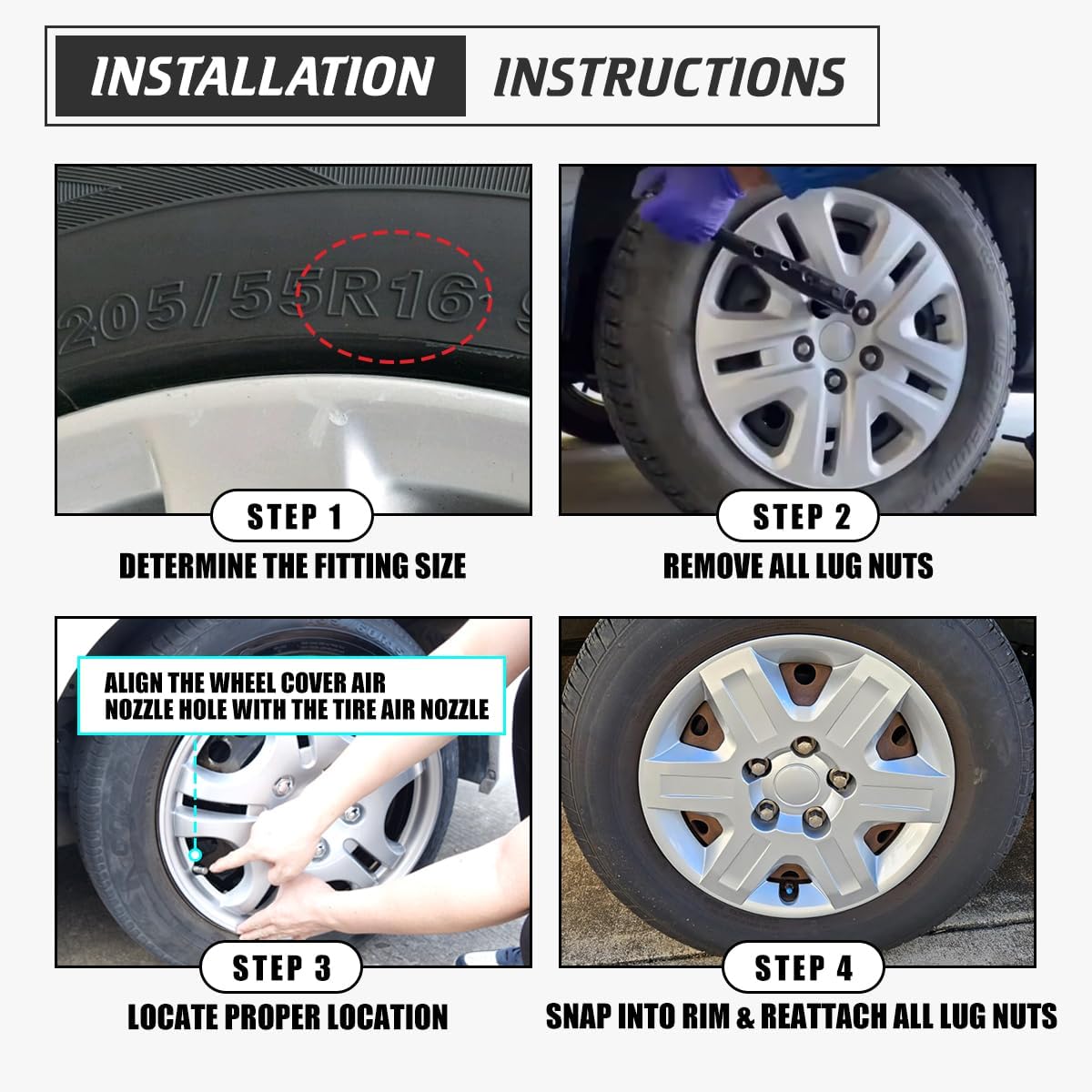 INSTALLATION INSTRUCTIONS

205/55R16

STEP 1

DETERMINE THE FITTING SIZE

STEP 2

REMOVE ALL LUG NUTS

ALIGN THE WHEEL COVER AIR NOZZLE HOLE WITH THE TIRE AIR NOZZLE

STEP 3

LOCATE PROPER LOCATION

STEP 4

SNAP INTO RIM & REATTACH ALL LUG NUTS