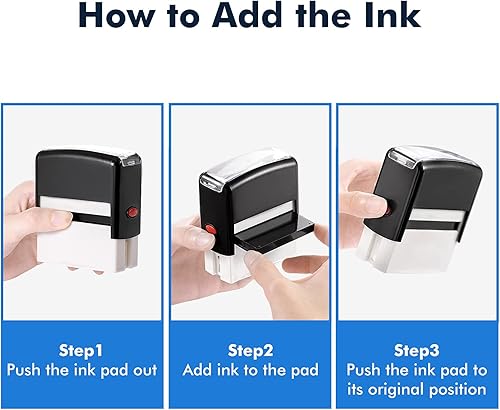 How to Add the Ink

Step1
Push the ink pad out

Step2
Add ink to the pad

Step3
Push the ink pad to its original position