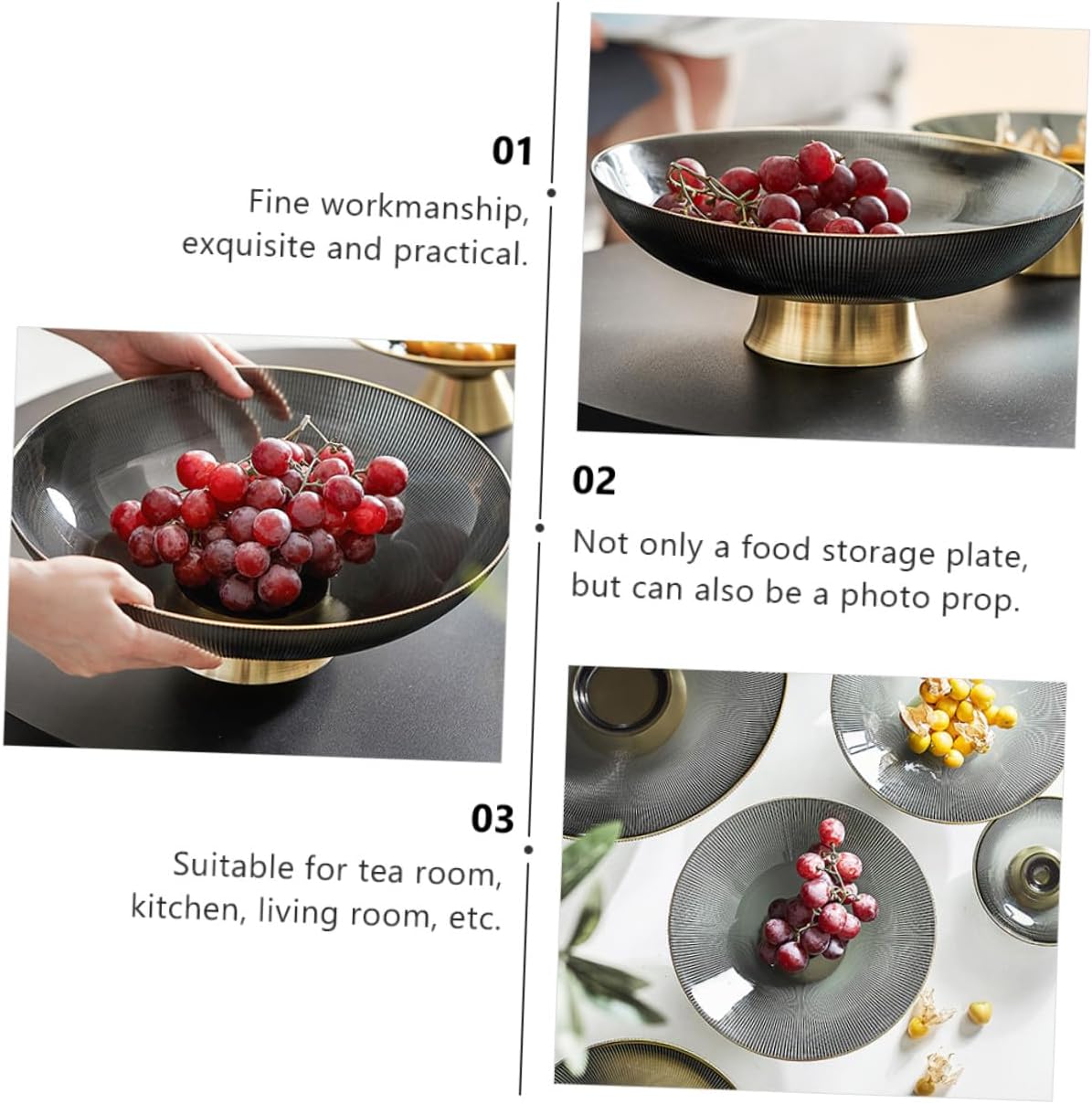 01
Fine workmanship, exquisite and practical.

02
Not only a food storage plate, but can also be a photo prop.

03
Suitable for tea room, kitchen, living room, etc.