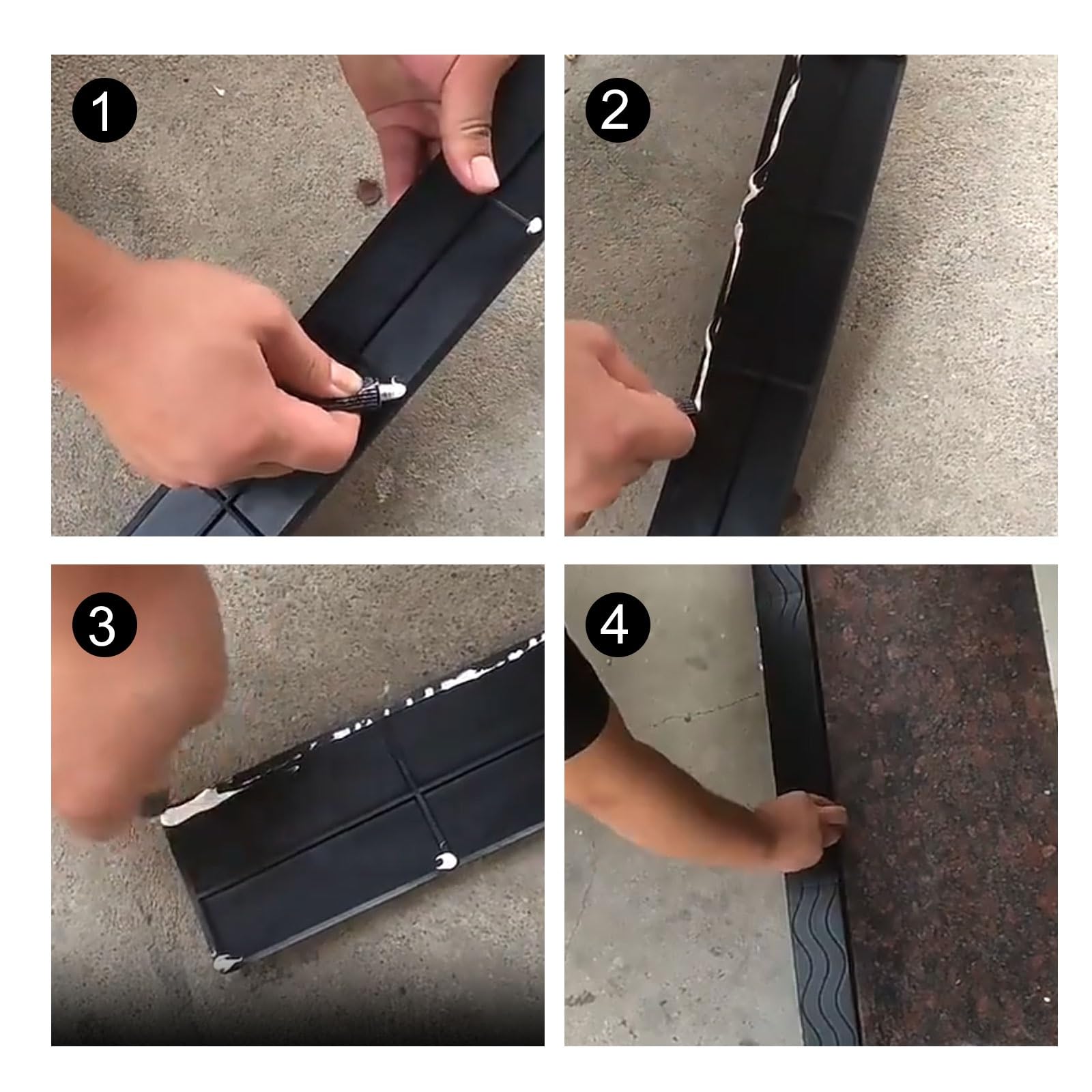 1

2

3

4