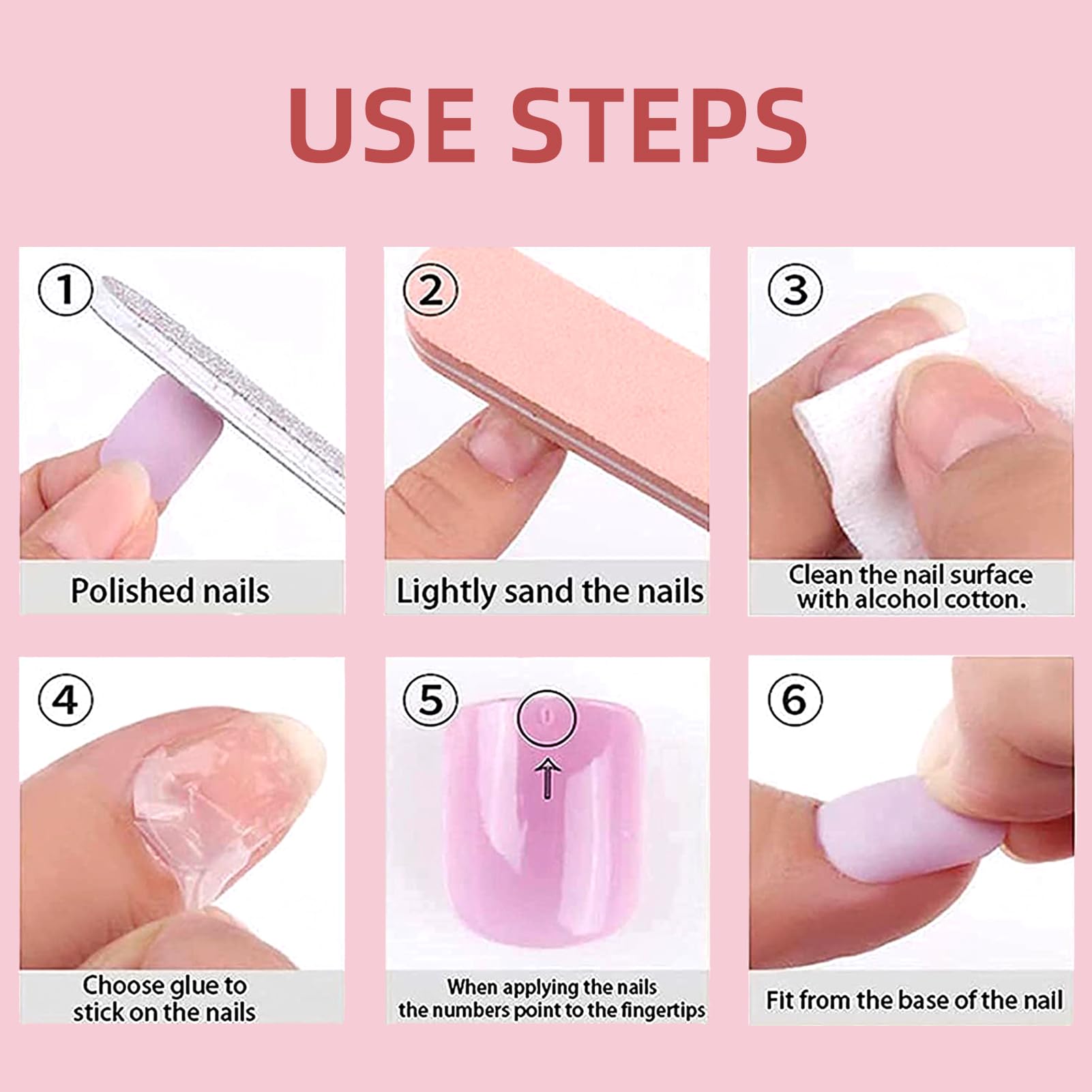 USE STEPS

①
Polished nails

②
Lightly sand the nails

③
Clean the nail surface with alcohol cotton.

④
Choose glue to stick on the nails

⑤
When applying the nails the numbers point to the fingertips

⑥
Fit from the base of the nail