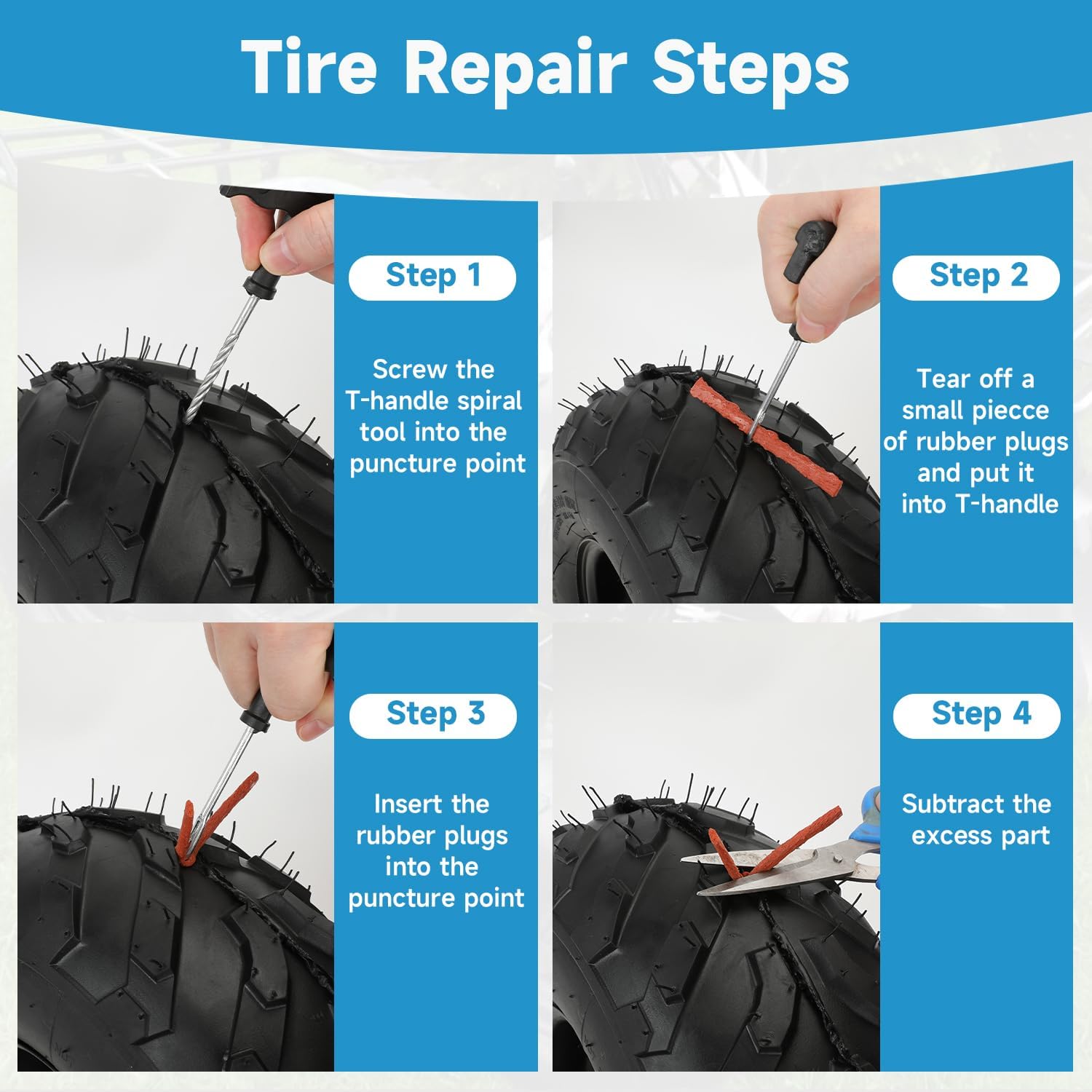 Tire Repair Steps

Step 1

Screw the T-handle spiral tool into the puncture point

Step 2

Tear off a small piecce of rubber plugs and put it into T-handle

Step 3

Insert the rubber plugs into the puncture point

Step 4

Subtract the excess part