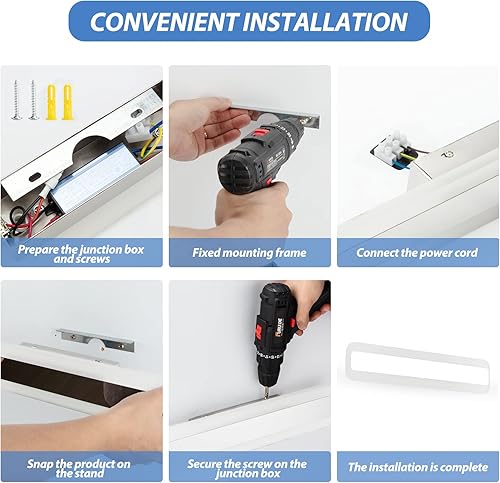 CONVENIENT INSTALLATION

Prepare the junction box and screws

Fixed mounting frame

Connect the power cord

Snap the product on the stand

Secure the screw on the junction box

The installation is complete