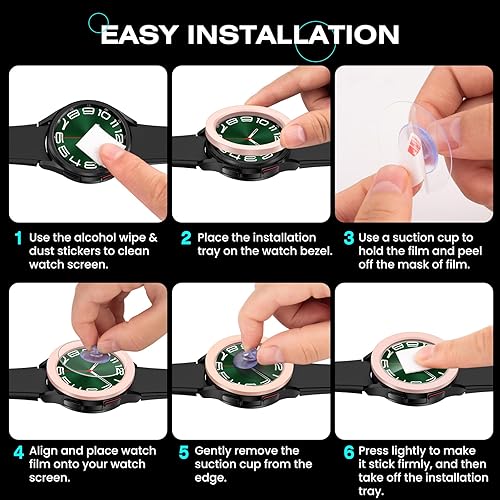 EASY INSTALLATION

1 Use the alcohol wipe & dust stickers to clean watch screen.

2 Place the installation tray on the watch bezel.

3 Use a suction cup to hold the film and peel off the mask of film.

4 Align and place watch film onto your watch screen.

5 Gently remove the suction cup from the edge.

6 Press lightly to make it stick firmly, and then take off the installation tray.