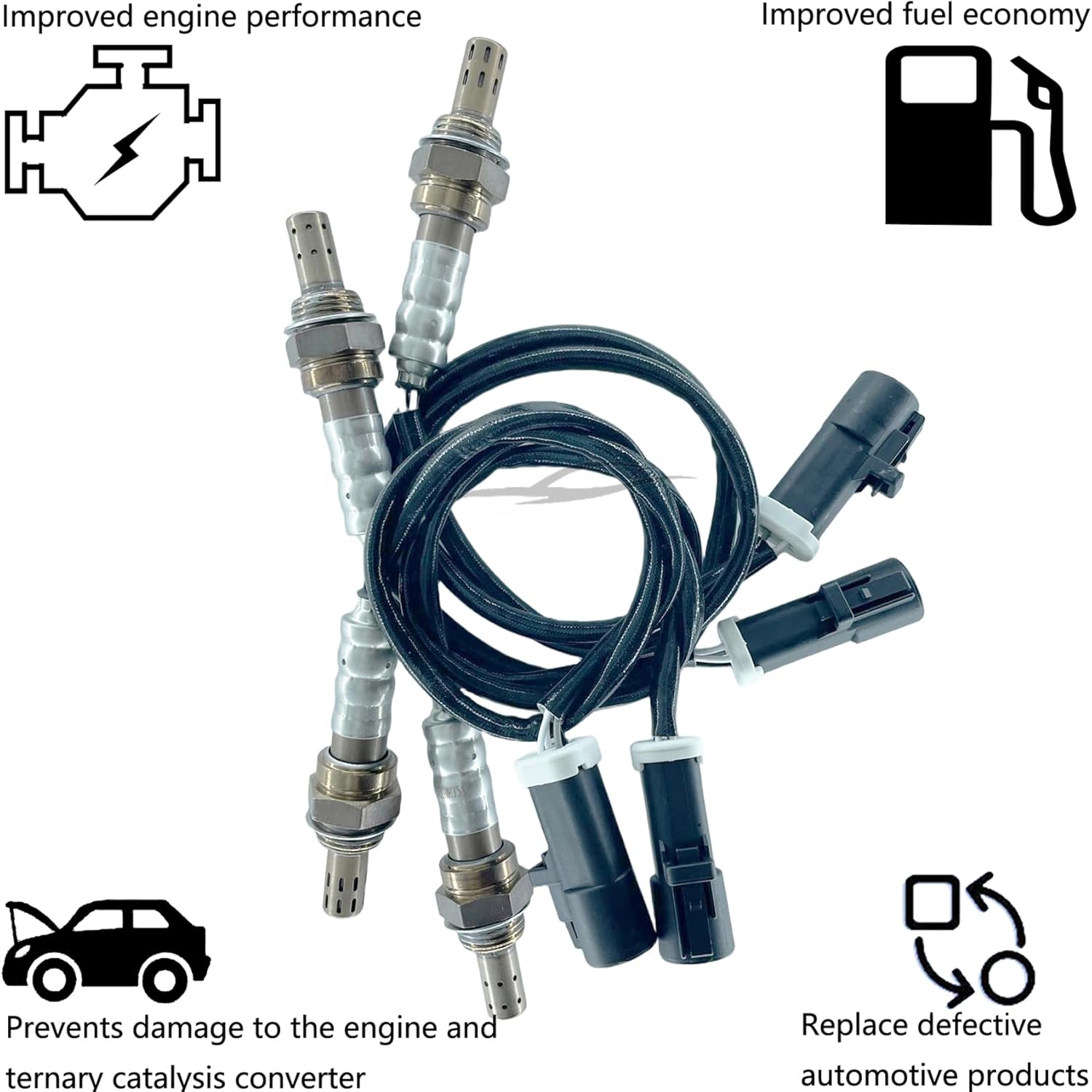 Improved engine performance

Improved fuel economy

Prevents damage to the engine and ternary catalysis converter

Replace defective automotive products