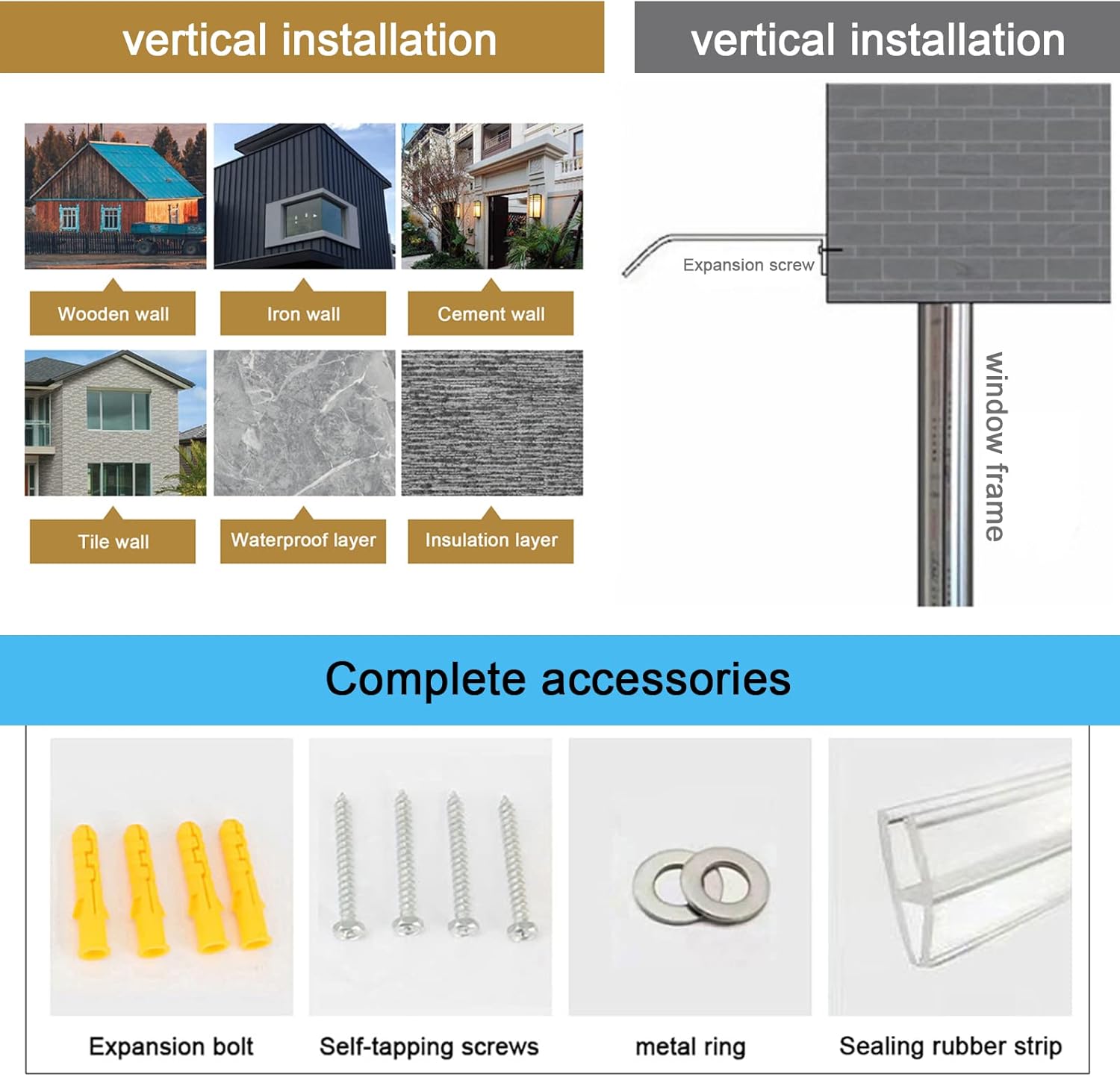 vertical installation

Wooden wall

Iron wall

Cement wall

Tile wall

Waterproof layer

Insulation layer

vertical installation

Expansion screw

window frame

Complete accessories

Expansion bolt

Self-tapping screws

metal ring

Sealing rubber strip