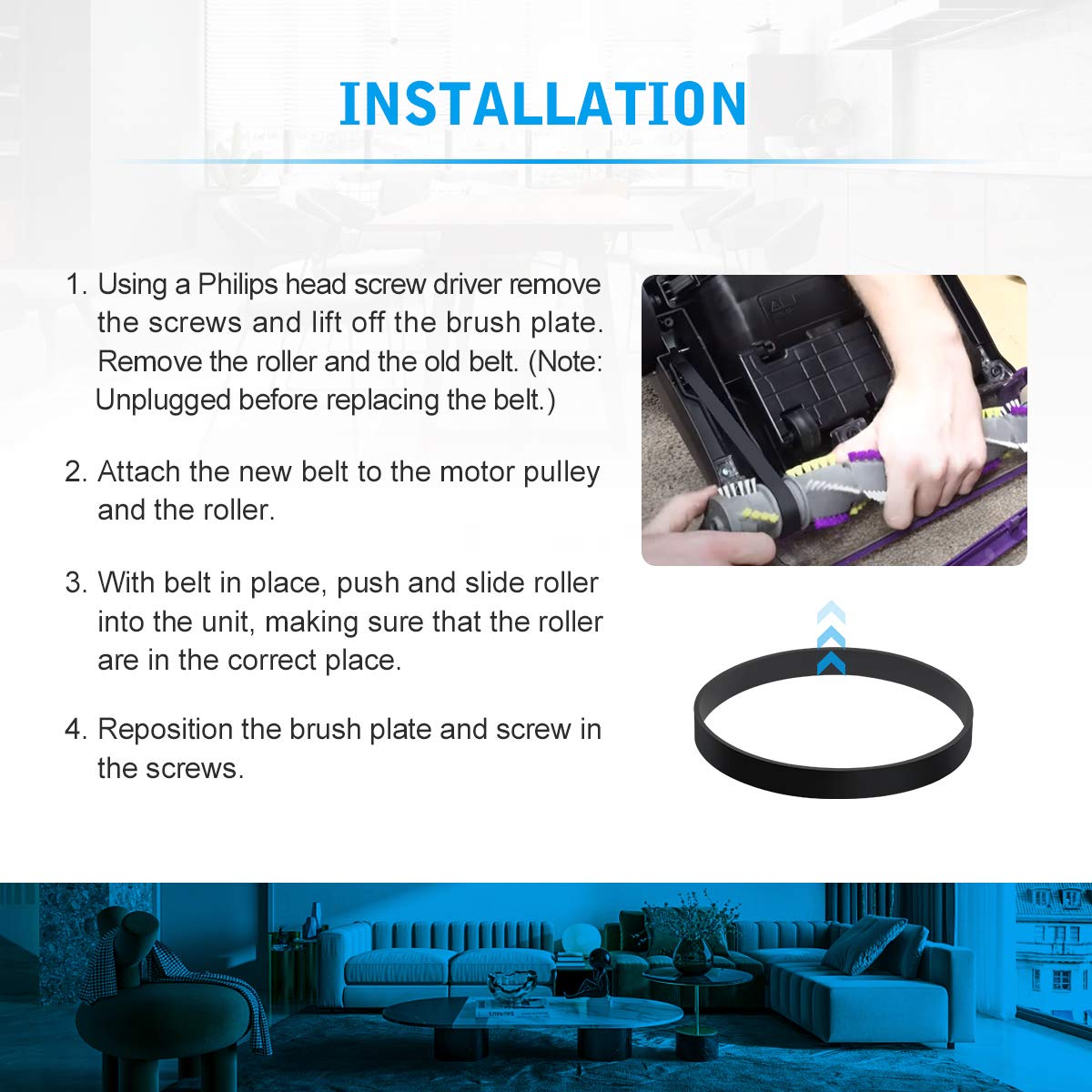 INSTALLATION

1. Using a Philips head screw driver remove the screws and lift off the brush plate. Remove the roller and the old belt. (Note: Unplugged before replacing the belt.)

2. Attach the new belt to the motor pulley and the roller.

3. With belt in place, push and slide roller into the unit, making sure that the roller are in the correct place.

4. Reposition the brush plate and screw in the screws.