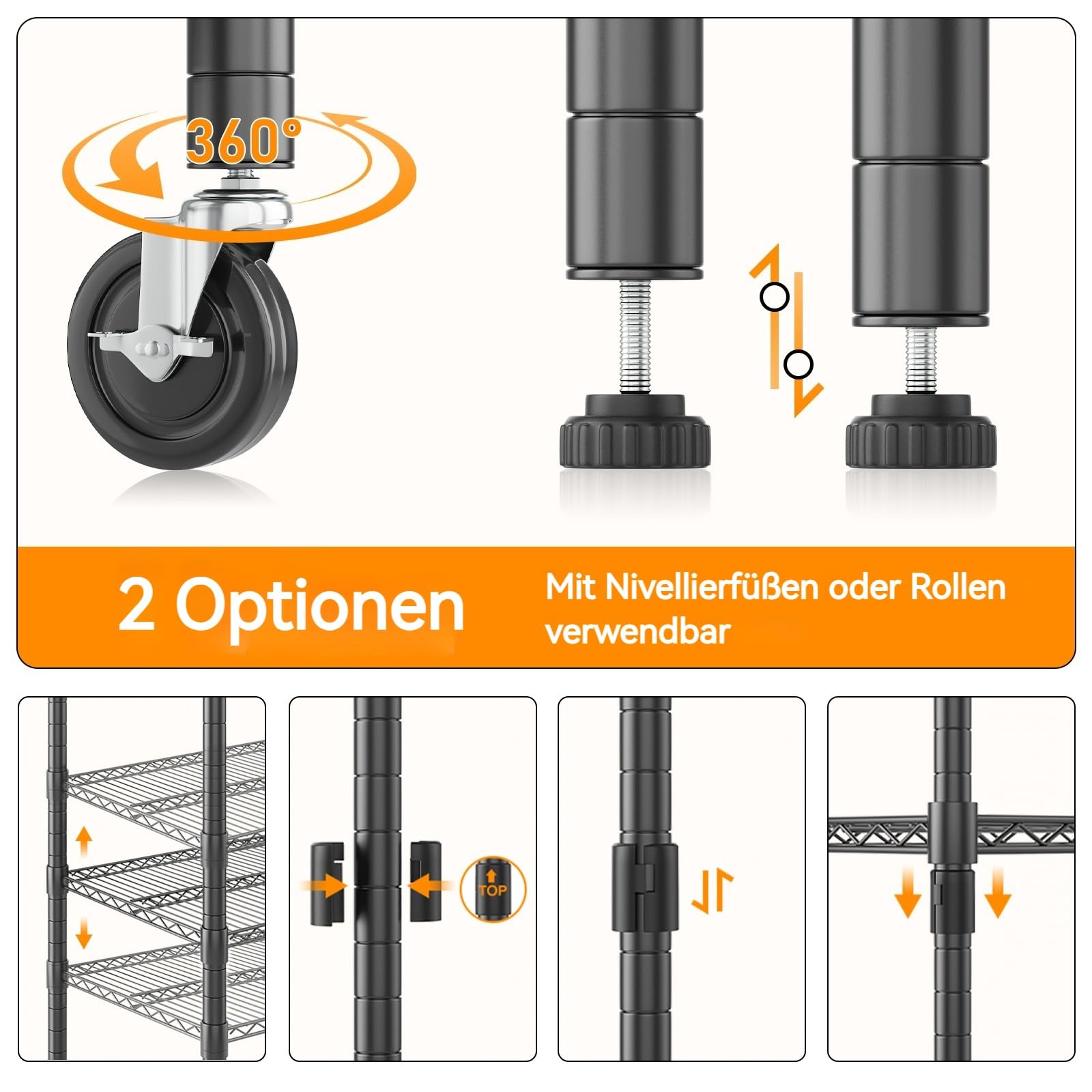 360°

2 Optionen

Mit Nivellierfüßen oder Rollen verwendbar

TOP