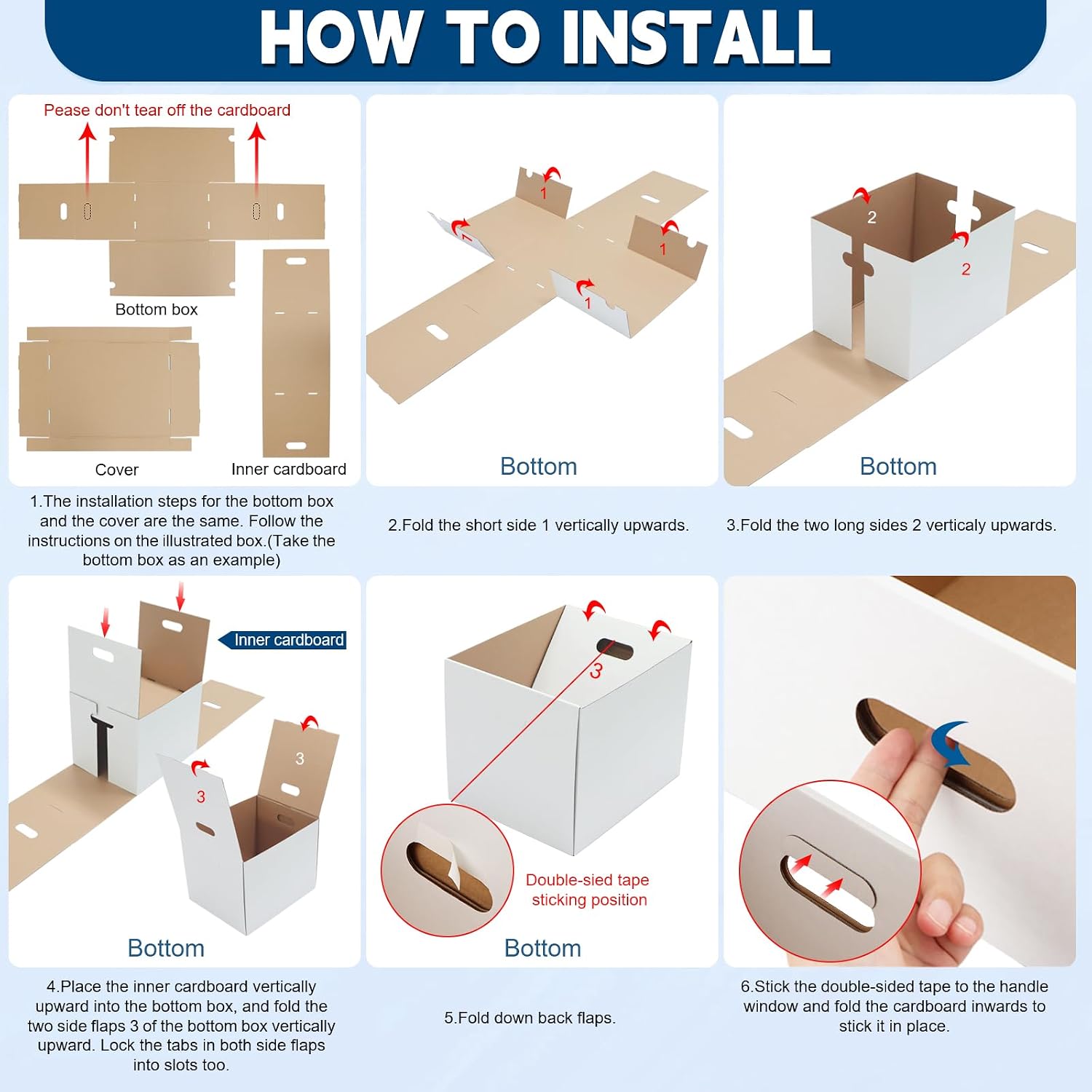 HOW TO INSTALL

Pease don't tear off the cardboard

Bottom box

Cover

Inner cardboard

1.The installation steps for the bottom box and the cover are the same. Follow the instructions on the illustrated box.(Take the bottom box as an example)

1

1

1

1

Bottom

2.Fold the short side 1 vertically upwards.

2

2

Bottom

3.Fold the two long sides 2 verticaly upwards.

Inner cardboard

3

3

Bottom

4.Place the inner cardboard vertically upward into the bottom box, and fold the two side flaps 3 of the bottom box vertically upward. Lock the tabs in both side flaps into slots too.

3

Double-sied tape sticking position

Bottom

5.Fold down back flaps.

6.Stick the double-sided tape to the handle window and fold the cardboard inwards to stick it in place.