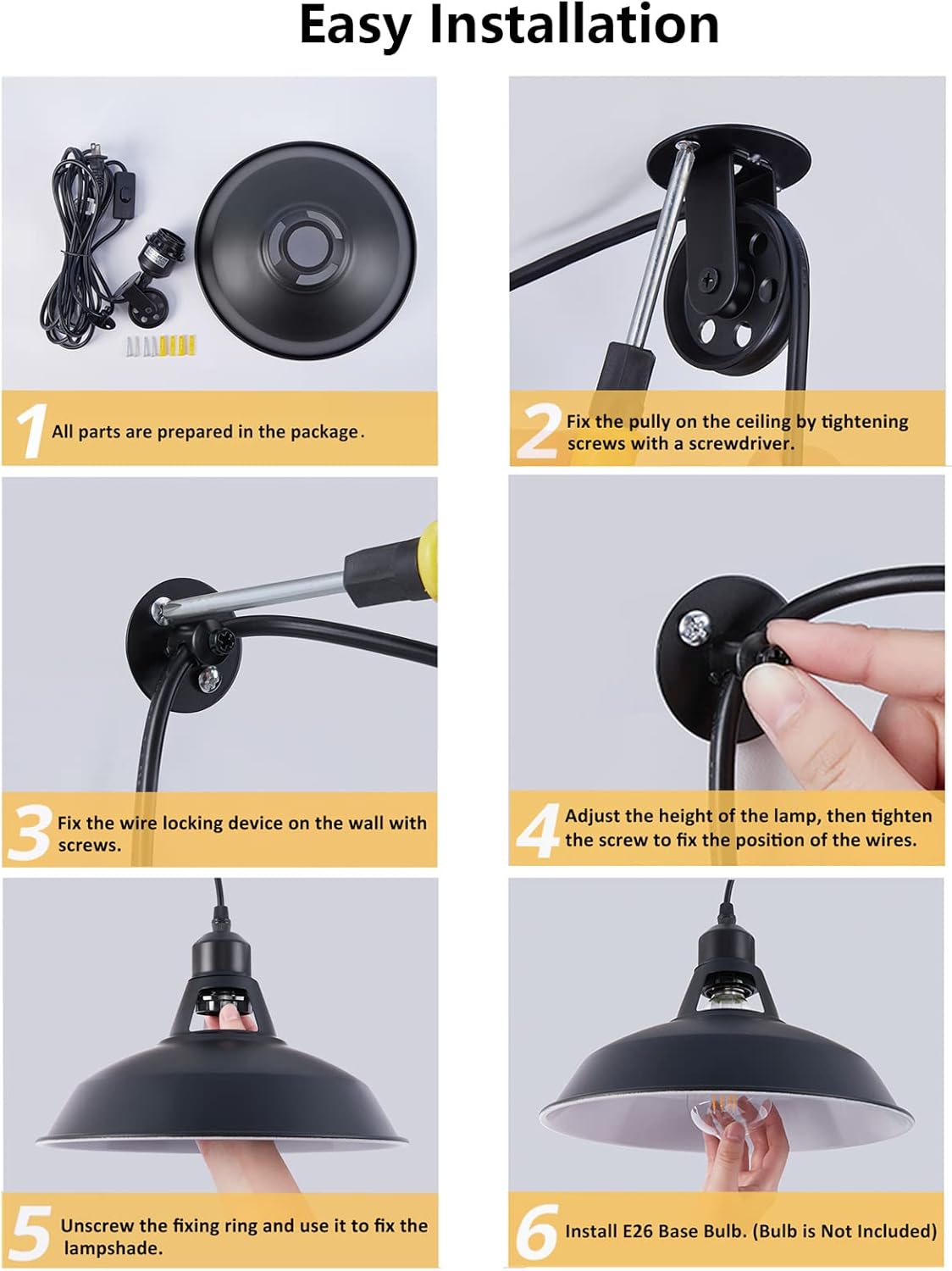 Easy Installation

1 All parts are prepared in the package.

2 Fix the pully on the ceiling by tightening screws with a screwdriver.

3 Fix the wire locking device on the wall with screws.

4 Adjust the height of the lamp, then tighten the screw to fix the position of the wires.

5 Unscrew the fixing ring and use it to fix the lampshade.

6 Install E26 Base Bulb. (Bulb is Not Included)