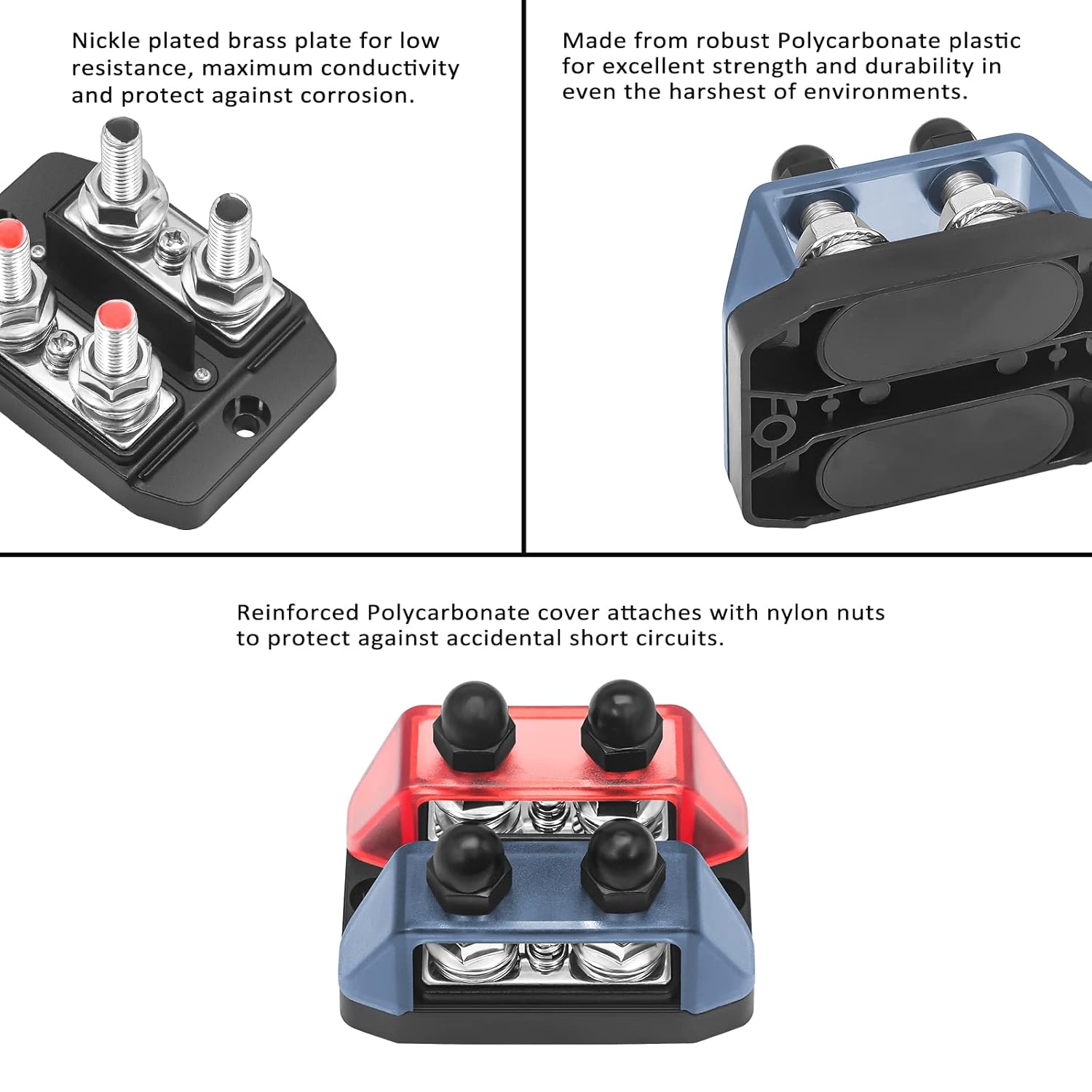 Nickle plated brass plate for low resistance, maximum conductivity and protect against corrosion.

Made from robust Polycarbonate plastic for excellent strength and durability in even the harshest of environments.

Reinforced Polycarbonate cover attaches with nylon nuts to protect against accidental short circuits.