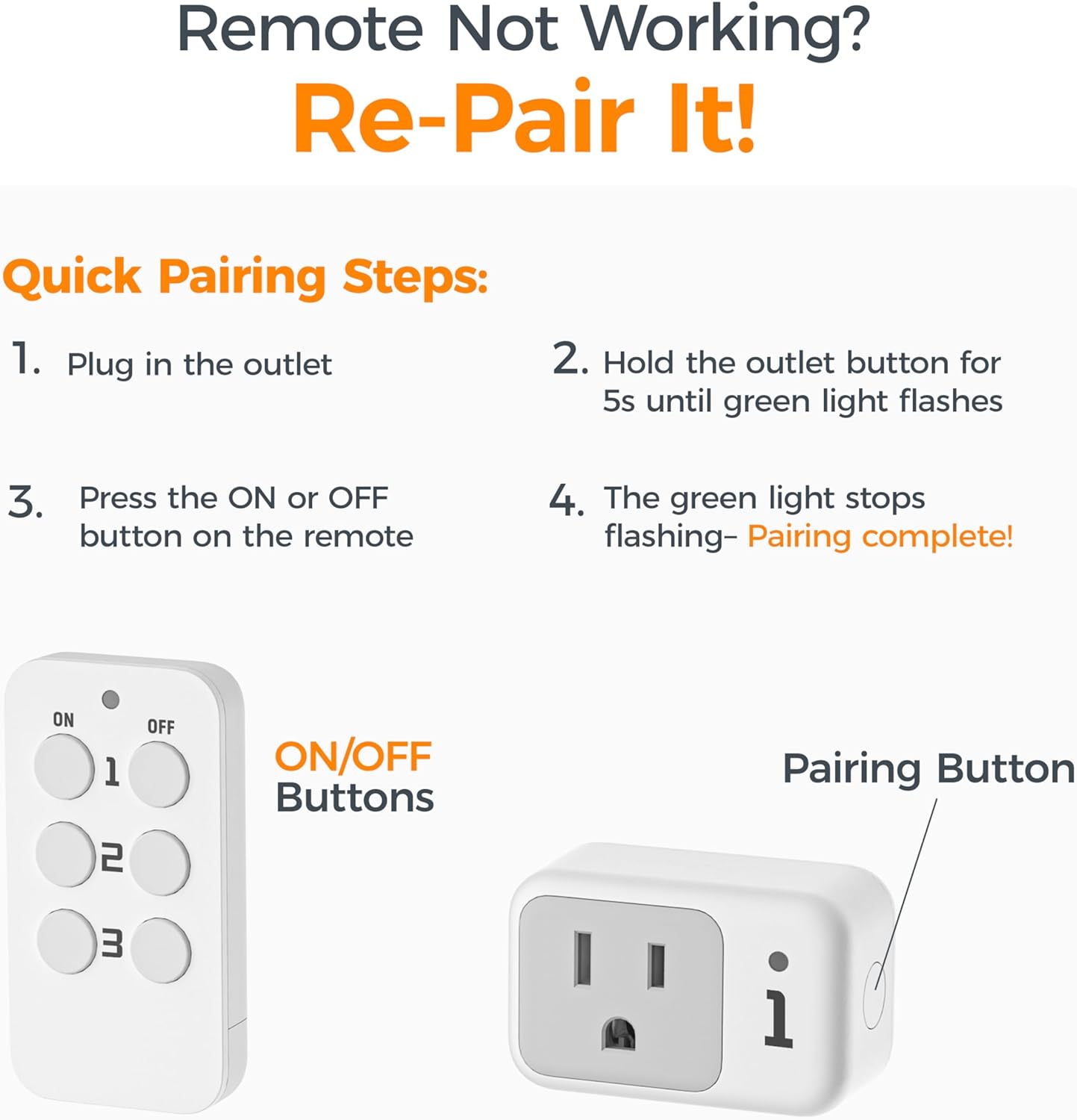 Remote Not Working?
Re-Pair It!

Quick Pairing Steps:

1. Plug in the outlet

2. Hold the outlet button for 5s until green light flashes

3. Press the ON or OFF button on the remote

4. The green light stops flashing– Pairing complete!

ON OFF
1
2
3

ON/OFF Buttons

Pairing Button

1