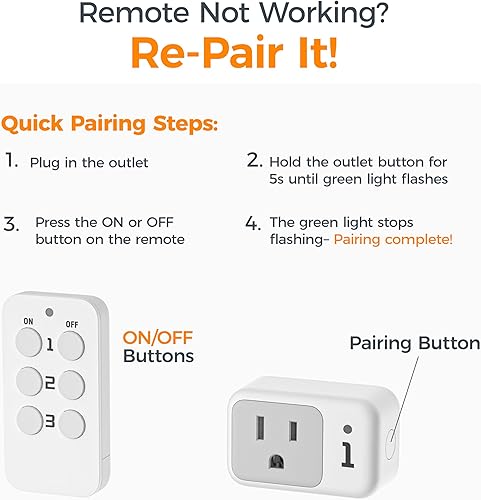 Remote Not Working?
Re-Pair It!

Quick Pairing Steps:

1. Plug in the outlet

2. Hold the outlet button for 5s until green light flashes

3. Press the ON or OFF button on the remote

4. The green light stops flashing- Pairing complete!

ON OFF
1
2
3

ON/OFF Buttons

Pairing Button

1