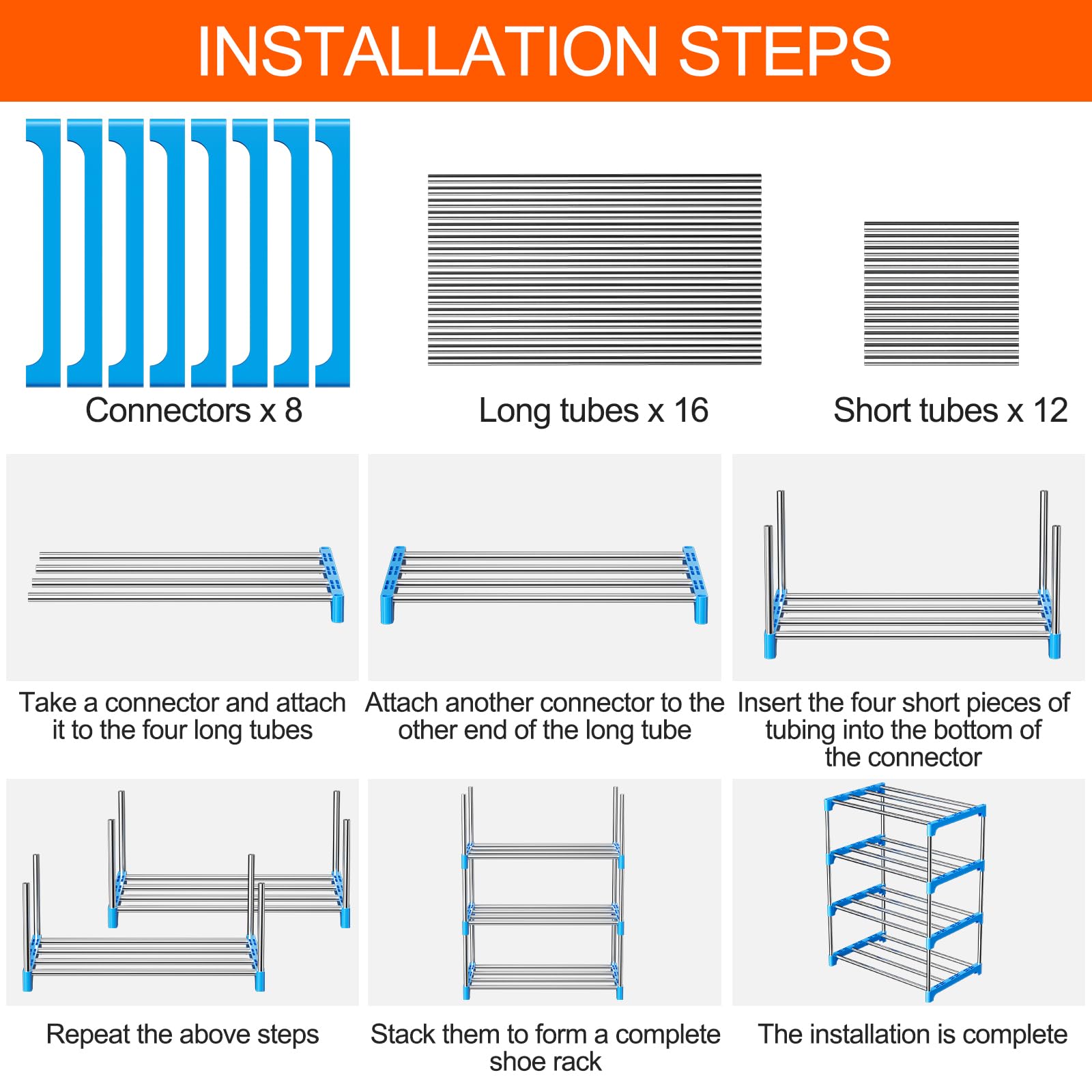 INSTALLATION STEPS

Connectors x 8

Long tubes x 16

Short tubes x 12

Take a connector and attach it to the four long tubes

Attach another connector to the other end of the long tube

Insert the four short pieces of tubing into the bottom of the connector

Repeat the above steps

Stack them to form a complete shoe rack

The installation is complete