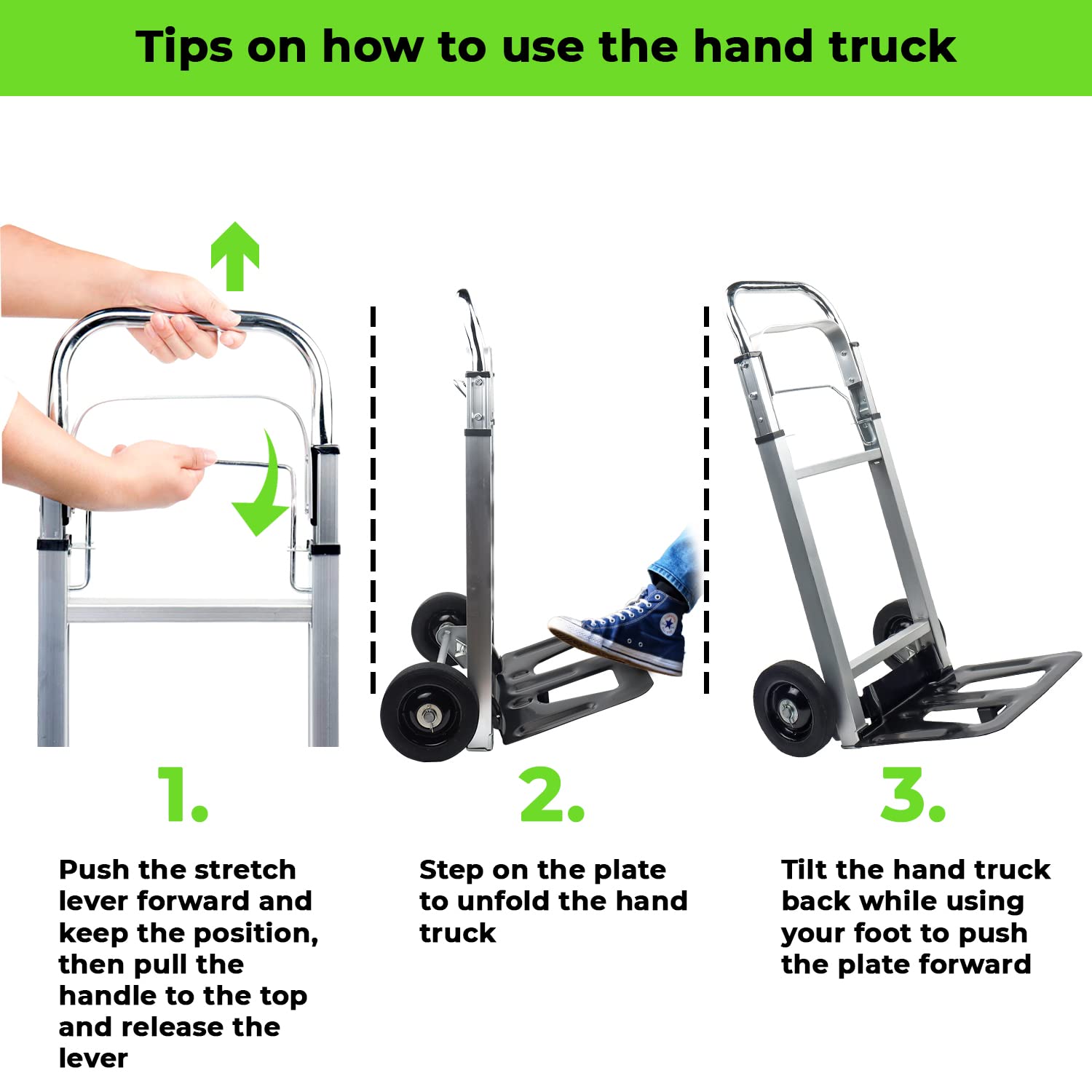 Tips on how to use the hand truck

1.

Push the stretch lever forward and keep the position, then pull the handle to the top and release the lever

2.

Step on the plate to unfold the hand truck

3.

Tilt the hand truck back while using your foot to push the plate forward