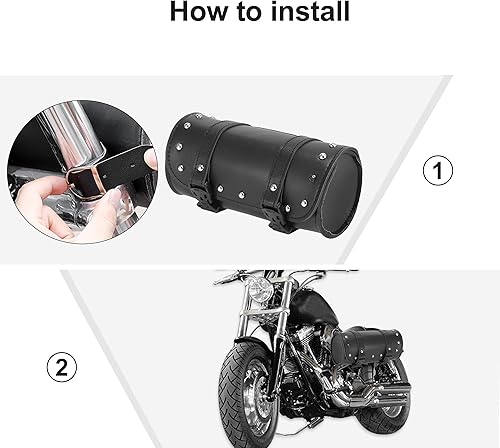 How to install

1

2