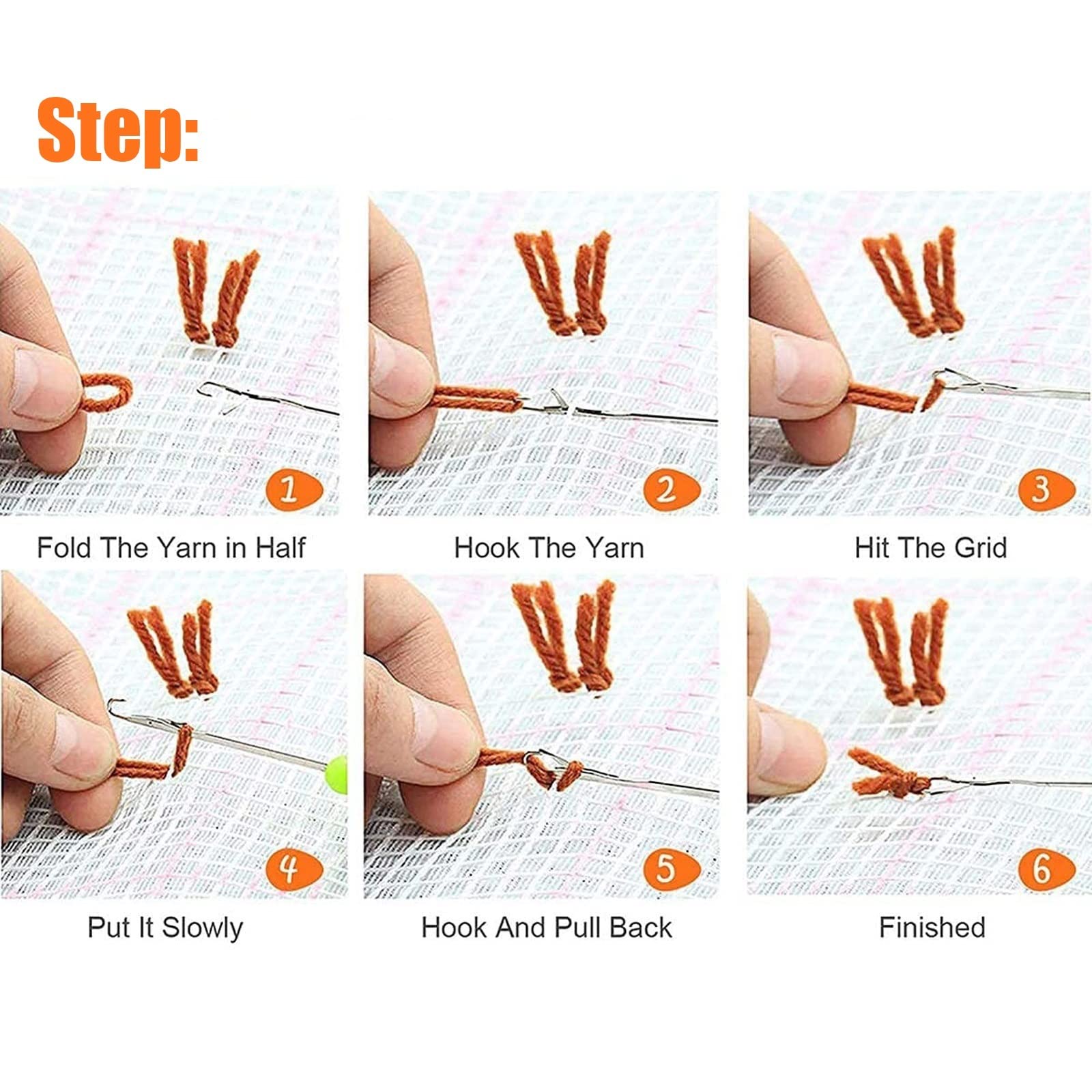 Step:

1

Fold The Yarn in Half

2

Hook The Yarn

3

Hit The Grid

4

Put It Slowly

5

Hook And Pull Back

6

Finished