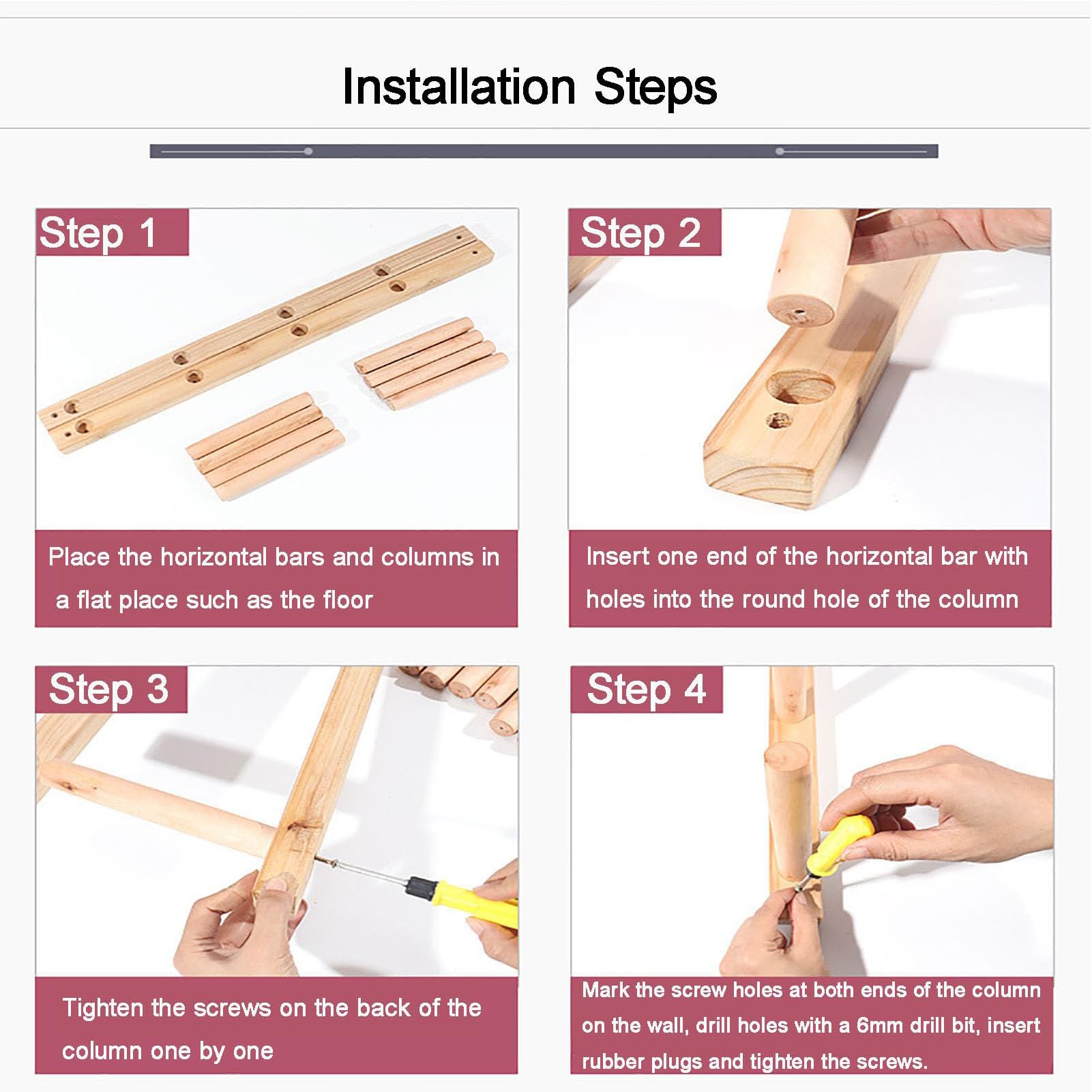 Installation Steps

Step 1

Place the horizontal bars and columns in a flat place such as the floor

Step 2

Insert one end of the horizontal bar with holes into the round hole of the column

Step 3

Tighten the screws on the back of the column one by one

Step 4

Mark the screw holes at both ends of the column on the wall, drill holes with a 6mm drill bit, insert rubber plugs and tighten the screws.