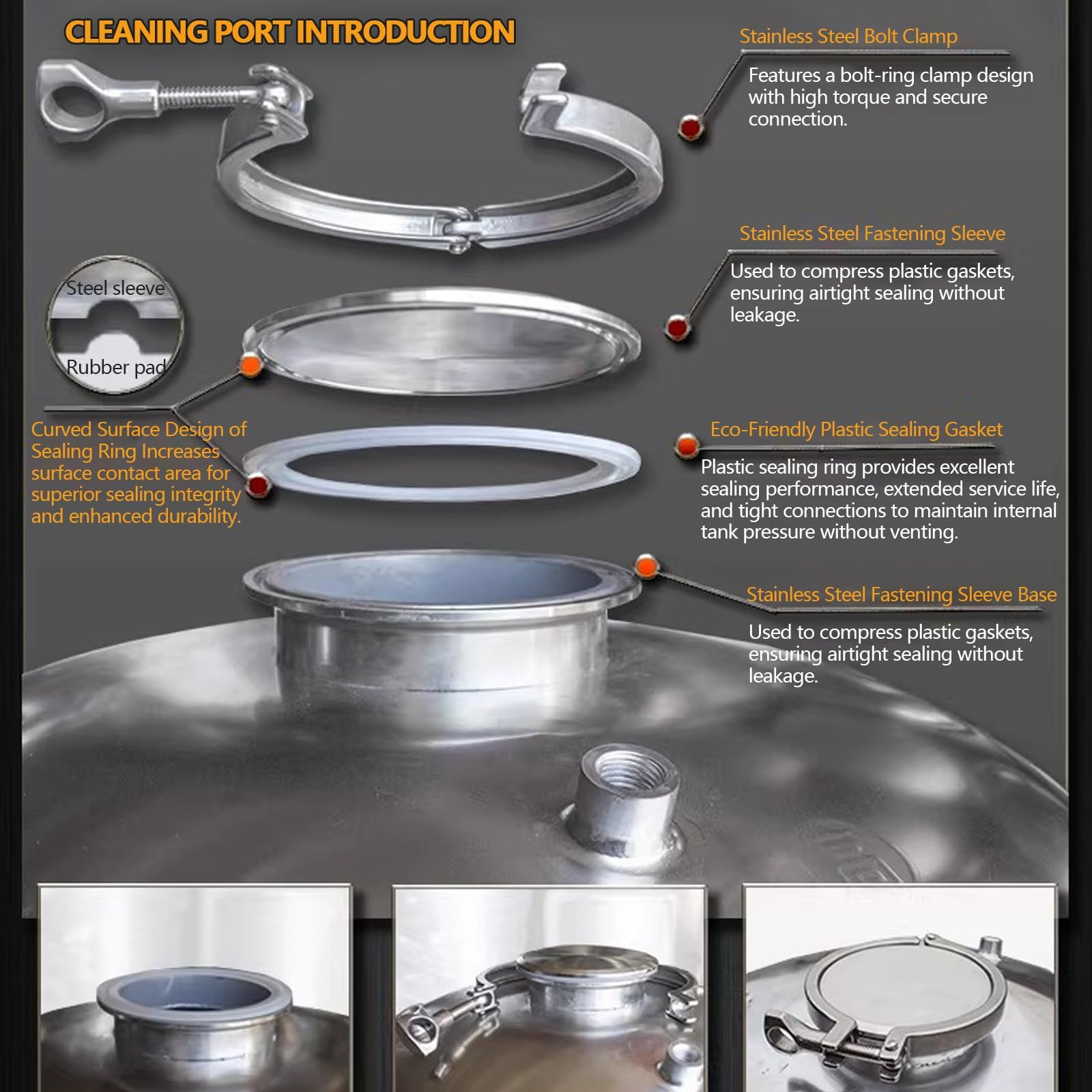 CLEANING PORT INTRODUCTION

Stainless Steel Bolt Clamp

Features a bolt-ring clamp design with high torque and secure connection.

Stainless Steel Fastening Sleeve

Used to compress plastic gaskets, ensuring airtight sealing without leakage.

Steel sleeve

Rubber pad

Curved Surface Design of Sealing Ring Increases surface contact area for superior sealing integrity and enhanced durability.

Eco-Friendly Plastic Sealing Gasket

Plastic sealing ring provides excellent sealing performance, extended service life, and tight connections to maintain internal tank pressure without venting.

Stainless Steel Fastening Sleeve Base

Used to compress plastic gaskets, ensuring airtight sealing without leakage.