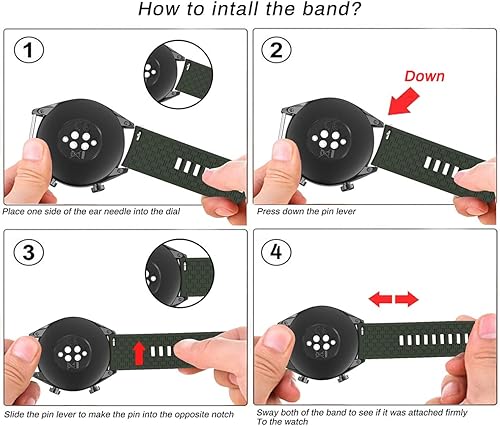 How to intall the band?

1

Place one side of the ear needle into the dial

2

Down

Press down the pin lever

3

Slide the pin lever to make the pin into the opposite notch

4

Sway both of the band to see if it was attached firmly To the watch