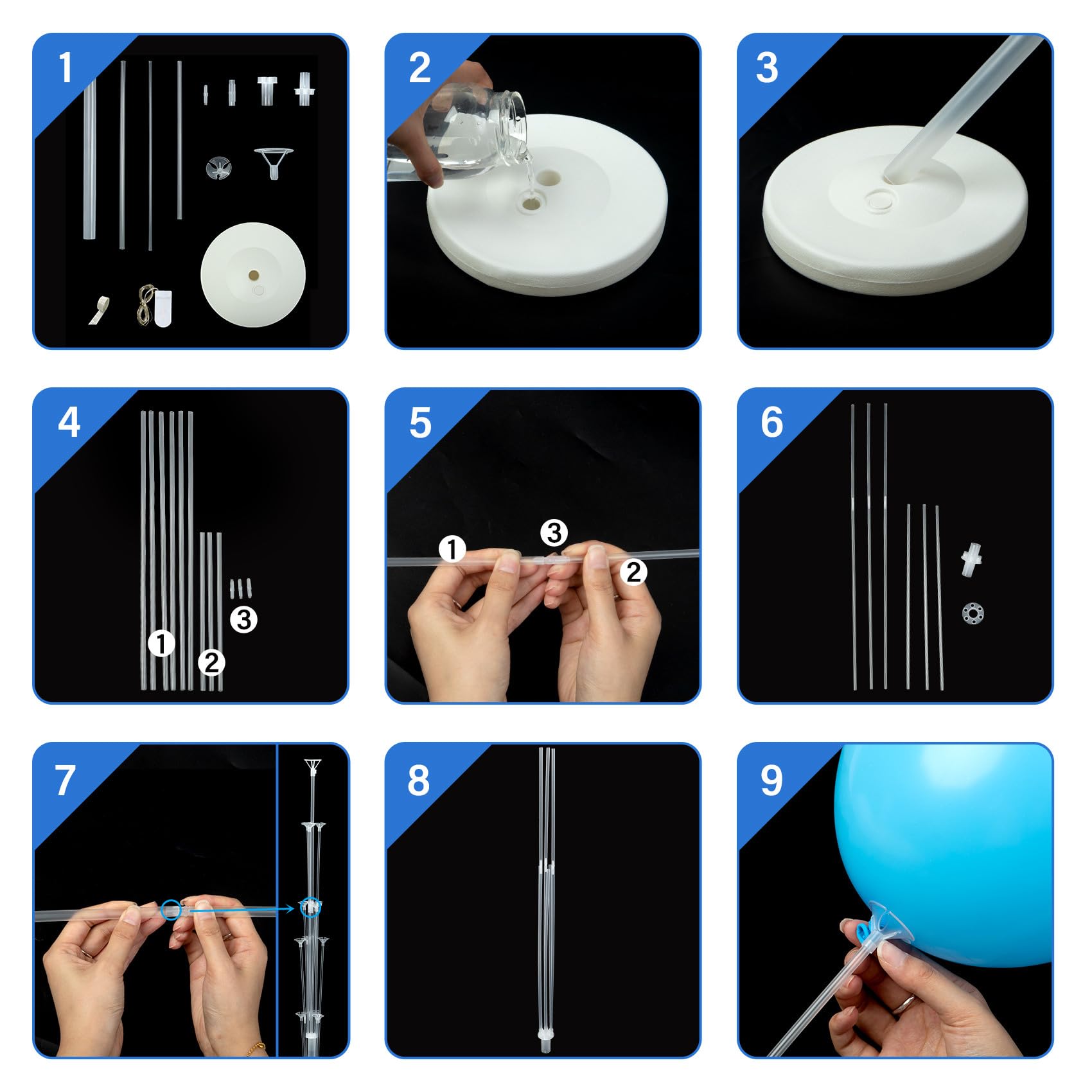 1

2

3

4

1
2
3

5

1
3
2

6

7

8

9