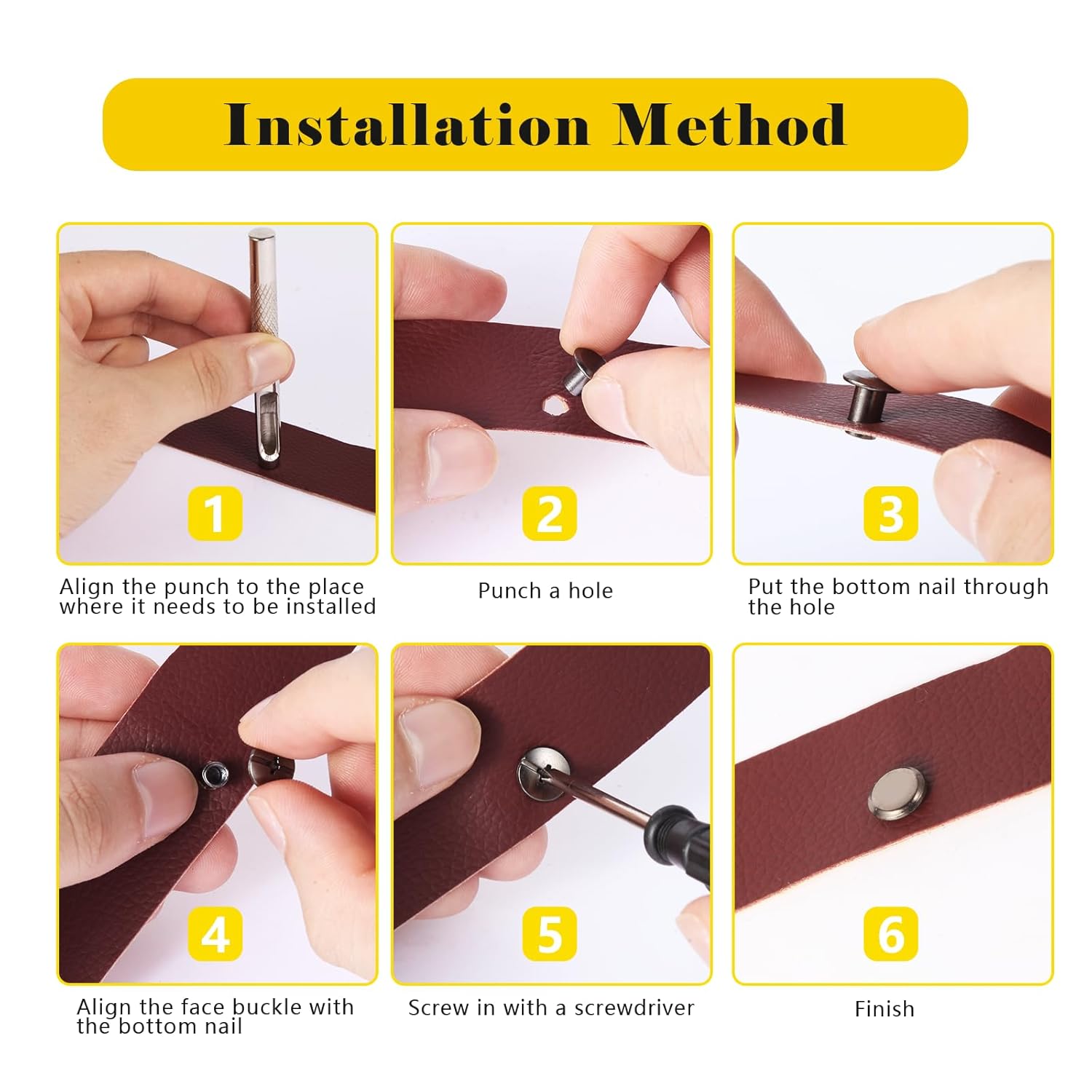 Installation Method

1

Align the punch to the place where it needs to be installed

2

Punch a hole

3

Put the bottom nail through the hole

4

Align the face buckle with the bottom nail

5

Screw in with a screwdriver

6

Finish