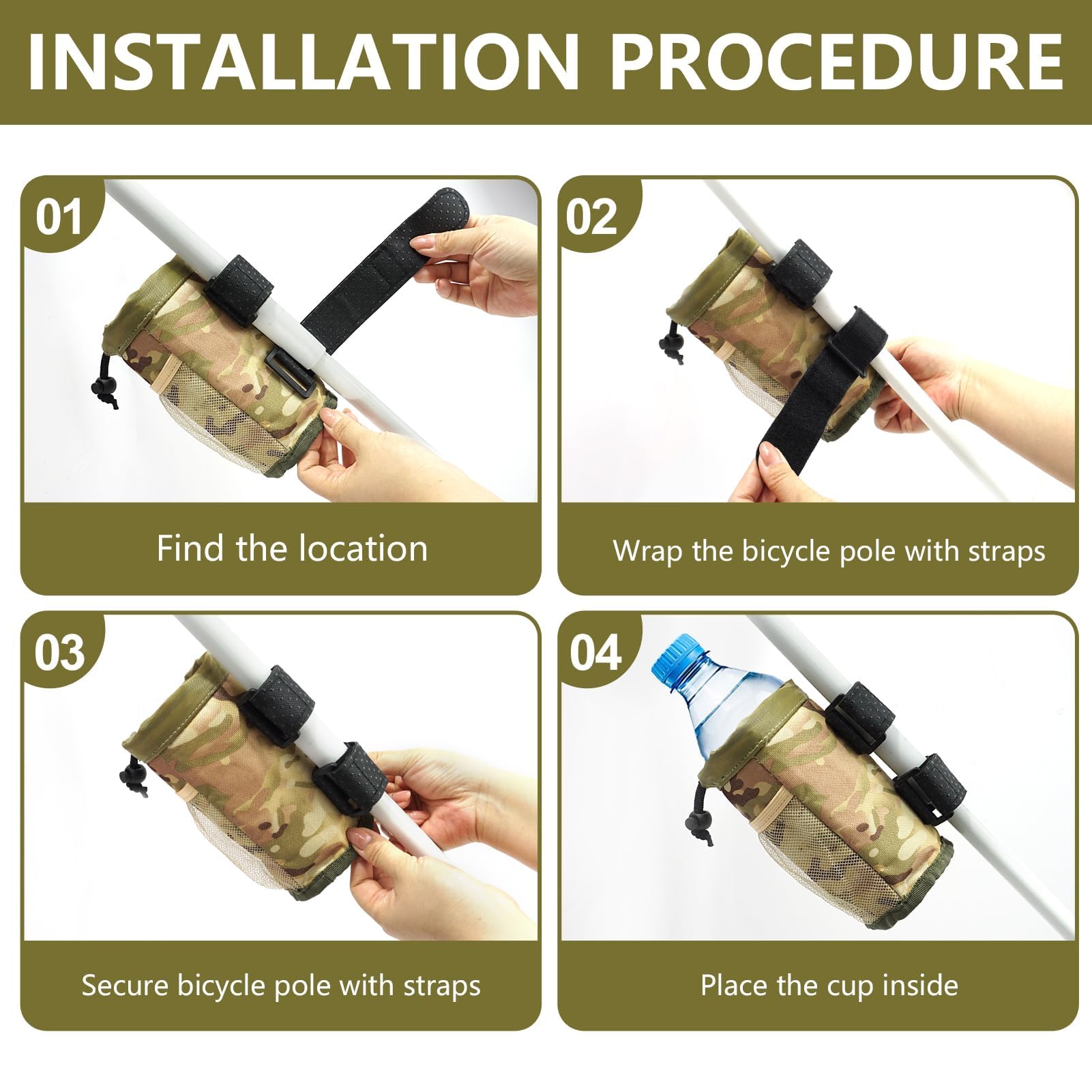 INSTALLATION PROCEDURE

01

Find the location

02

Wrap the bicycle pole with straps

03

Secure bicycle pole with straps

04

Place the cup inside