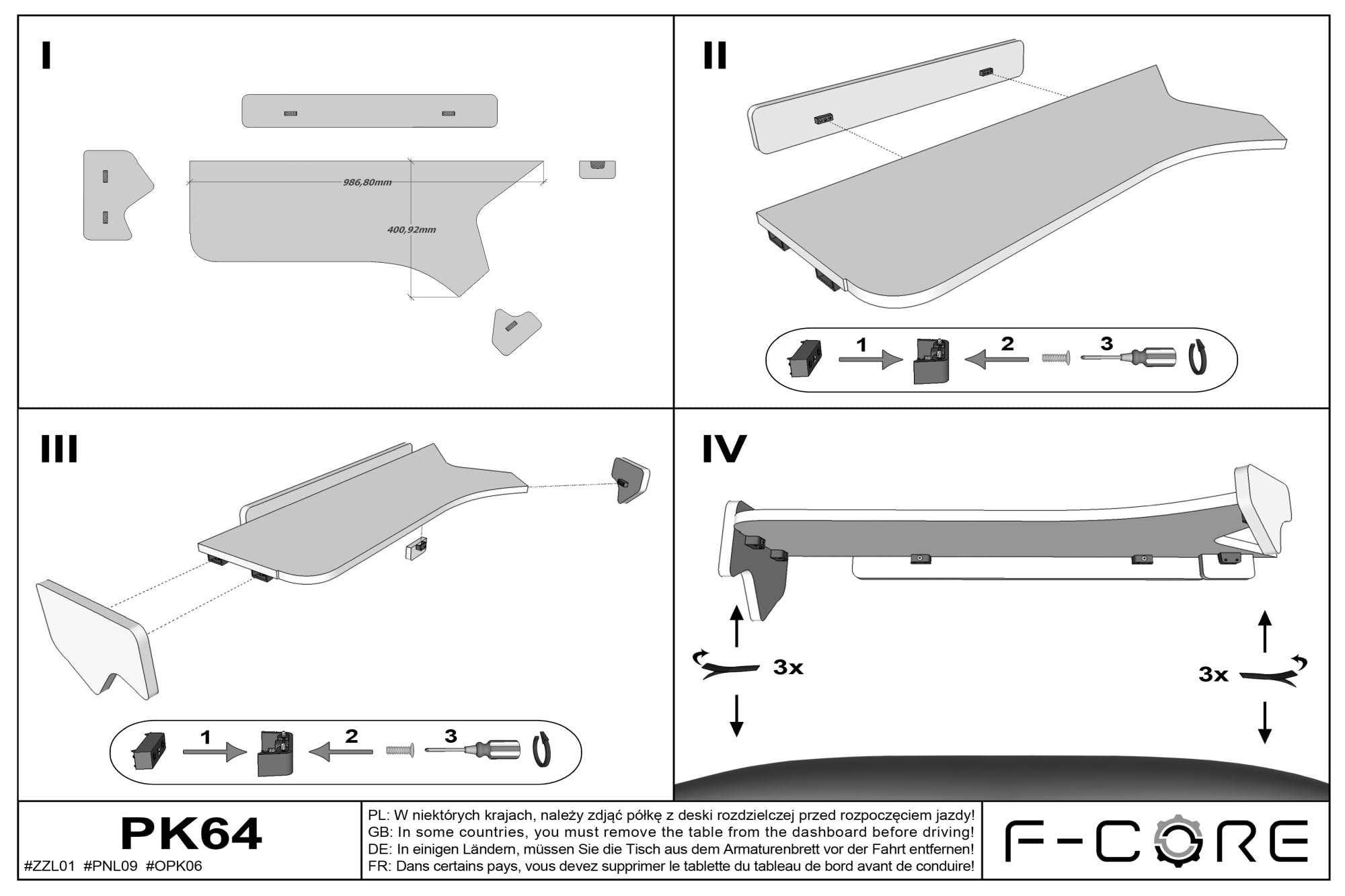 I

986,80mm

400,92mm

II

1

2

3

III

1

2

3

IV

3x

3x

PK64
#ZZL01 #PNL09 #OPK06

PL: W niektórych krajach, należy zdjąć półkę z deski rozdzielczej przed rozpoczęciem jazdy!
GB: In some countries, you must remove the table from the dashboard before driving!
DE: In einigen Ländern, müssen Sie die Tisch aus dem Armaturenbrett vor der Fahrt entfernen!
FR: Dans certains pays, vous devez supprimer le tablette du tableau de bord avant de conduire!

F-CORE