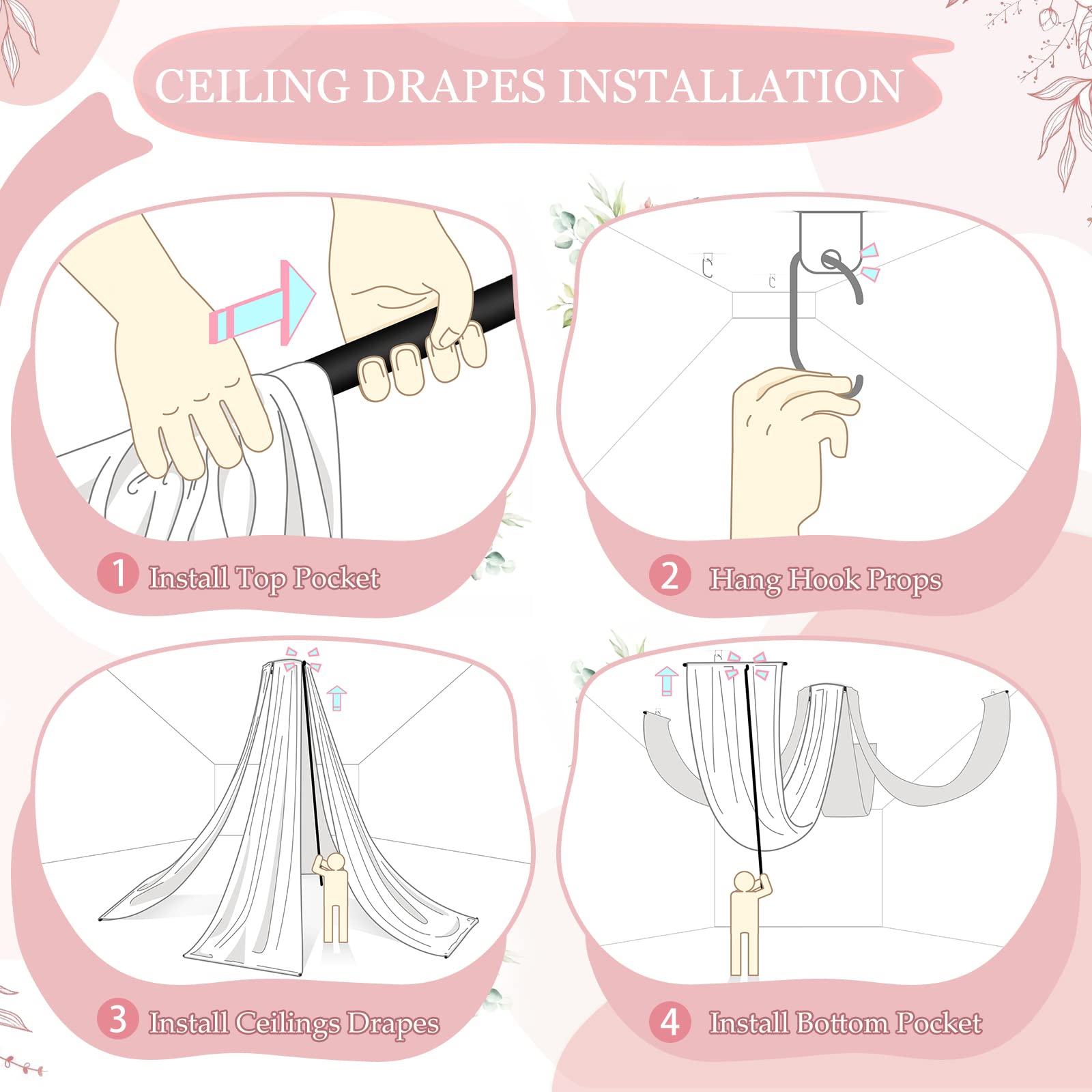 CEILING DRAPES INSTALLATION

1 Install Top Pocket

2 Hang Hook Props

3 Install Ceilings Drapes

4 Install Bottom Pocket