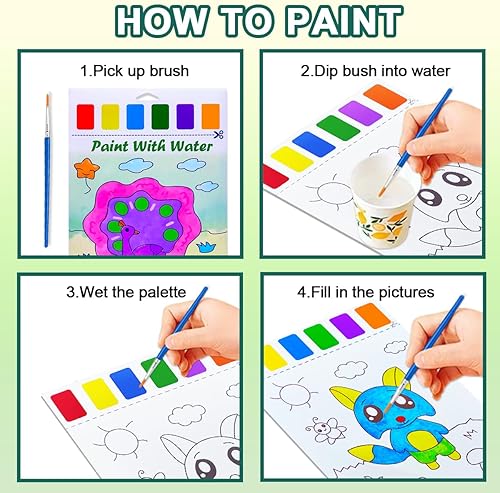 HOW TO PAINT

1.Pick up brush

Paint With Water

2.Dip bush into water

3.Wet the palette

4.Fill in the pictures