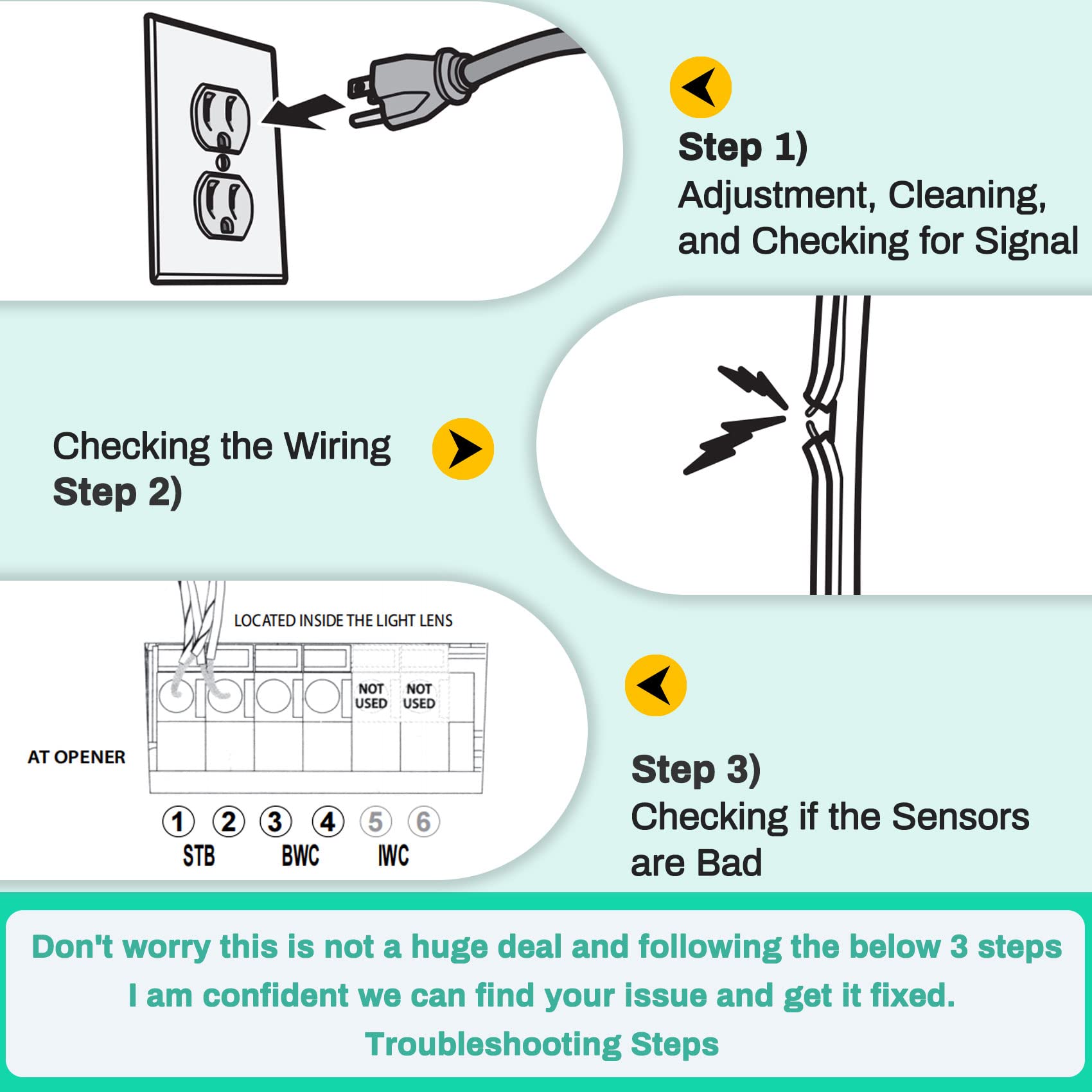 Step 1)
Adjustment, Cleaning, and Checking for Signal

Checking the Wiring
Step 2)

LOCATED INSIDE THE LIGHT LENS

NOT USED

NOT USED

AT OPENER

1 2 3 4 5 6
STB BWC IWC

Step 3)
Checking if the Sensors are Bad

Don't worry this is not a huge deal and following the below 3 steps I am confident we can find your issue and get it fixed.
Troubleshooting Steps