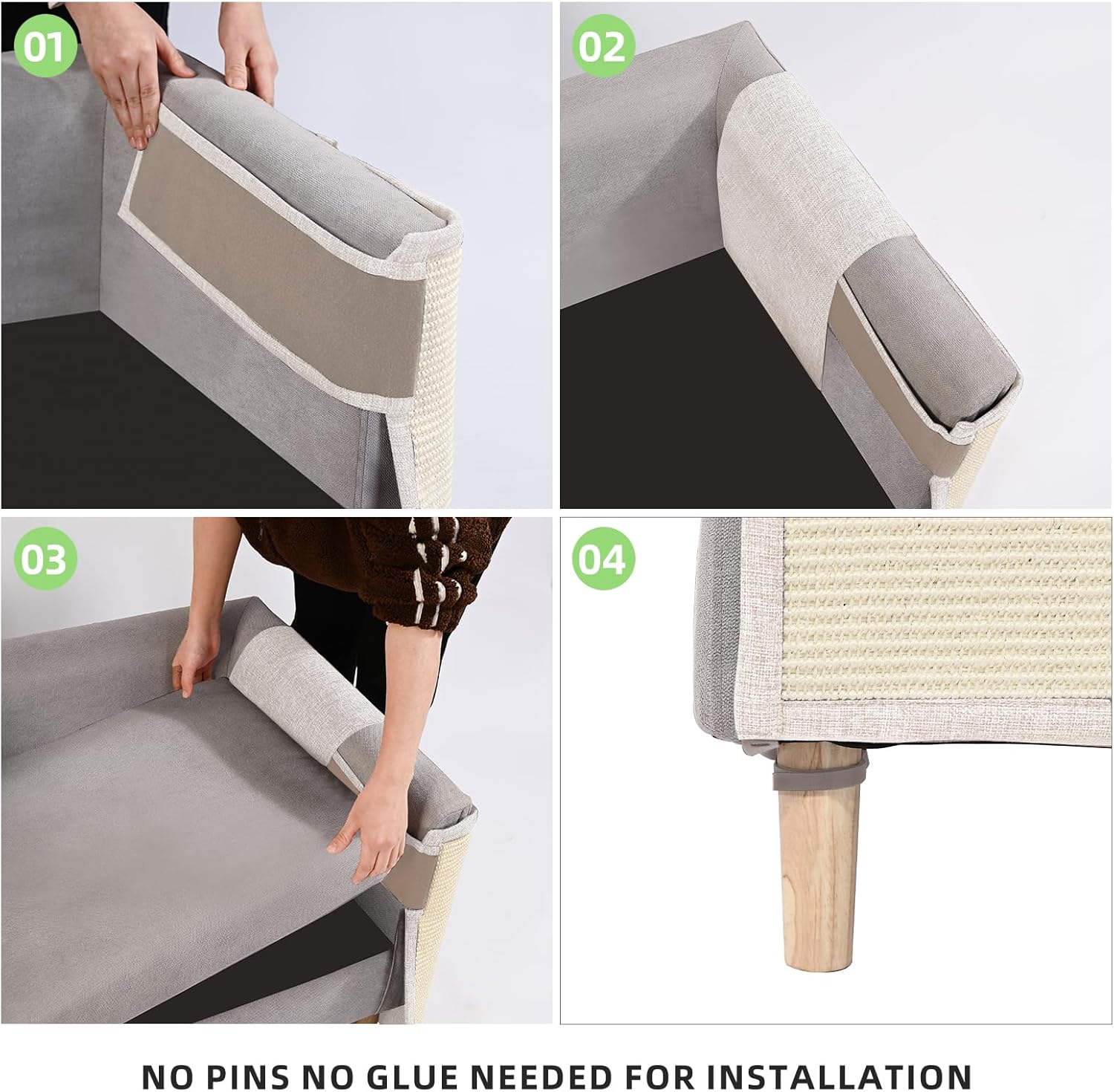 01

02

03

04

NO PINS NO GLUE NEEDED FOR INSTALLATION