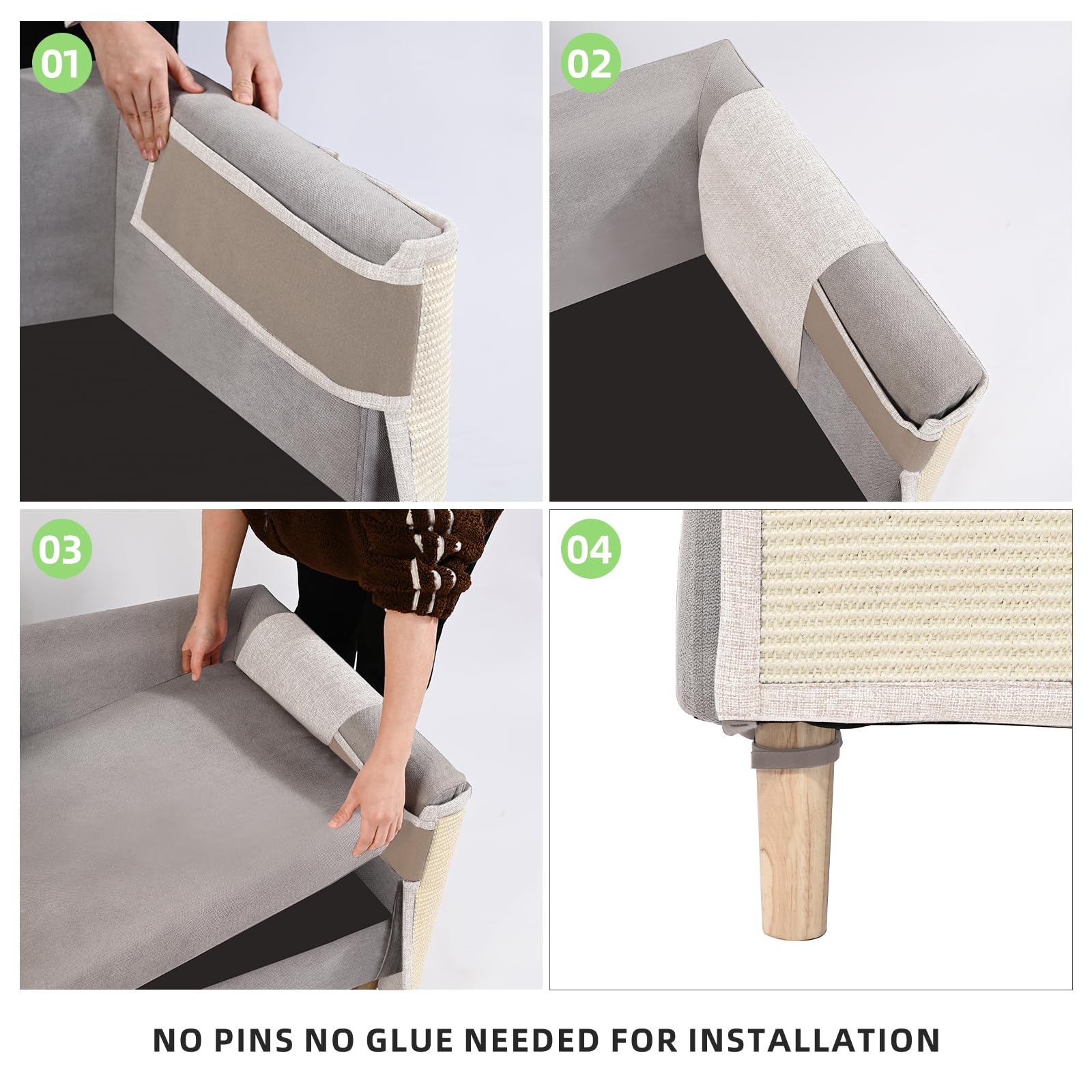 01

02

03

04

NO PINS NO GLUE NEEDED FOR INSTALLATION