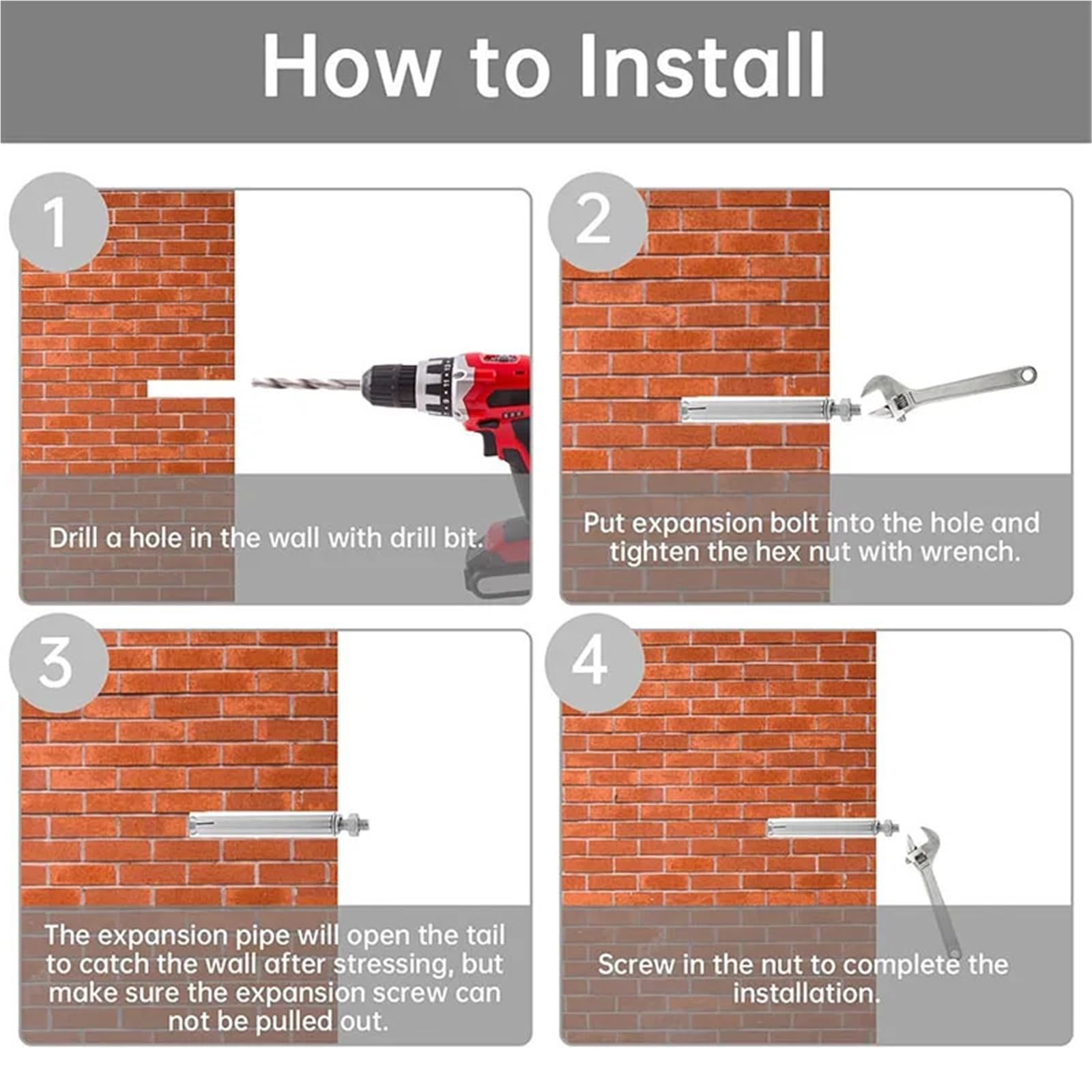 How to Install

1

Drill a hole in the wall with drill bit.

2

Put expansion bolt into the hole and tighten the hex nut with wrench.

3

The expansion pipe will open the tail to catch the wall after stressing, but make sure the expansion screw can not be pulled out.

4

Screw in the nut to complete the installation.