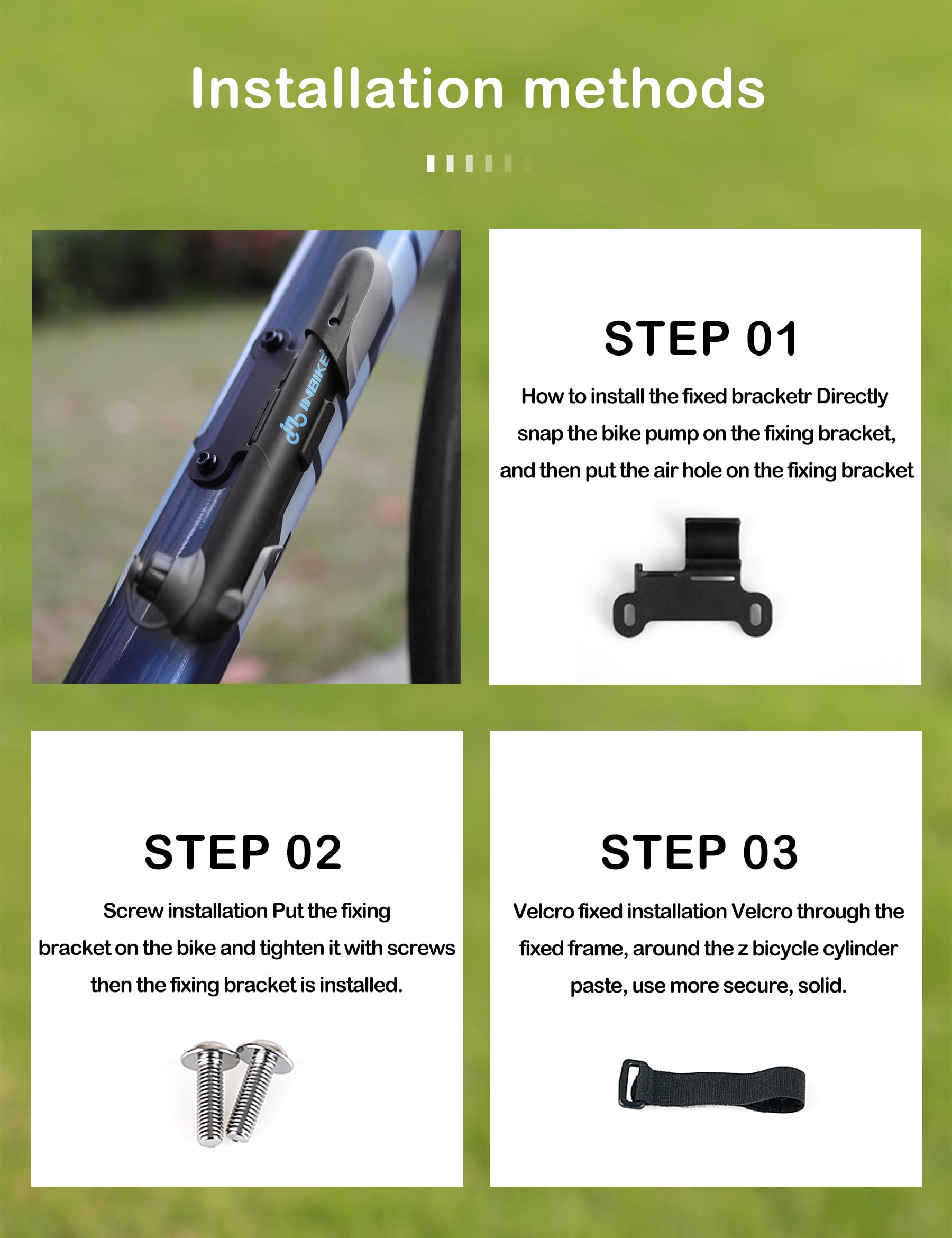 Installation methods

INBIKE

STEP 01

How to install the fixed bracketr Directly snap the bike pump on the fixing bracket, and then put the air hole on the fixing bracket

STEP 02

Screw installation Put the fixing bracket on the bike and tighten it with screws then the fixing bracket is installed.

STEP 03

Velcro fixed installation Velcro through the fixed frame, around the z bicycle cylinder paste, use more secure, solid.