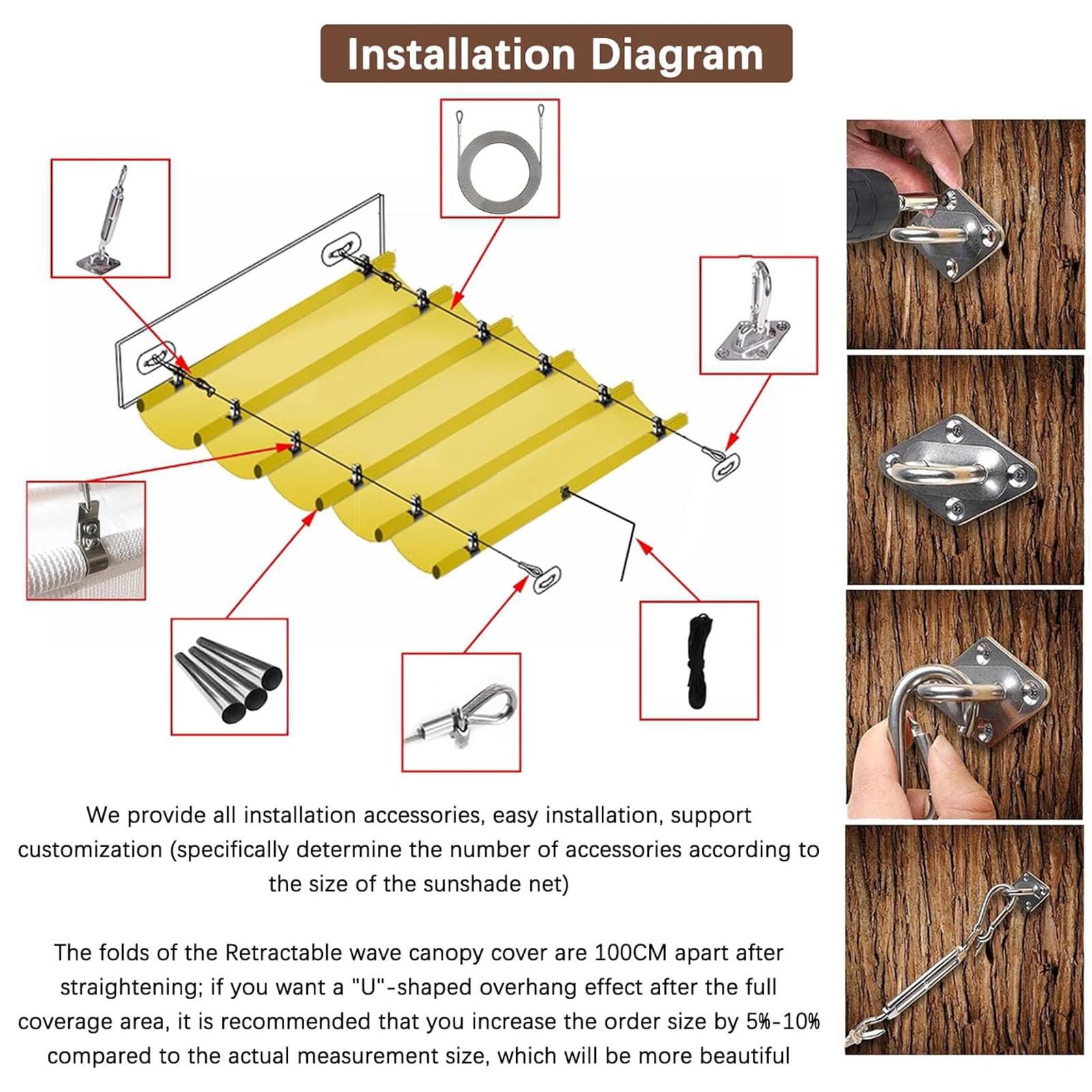 Installation Diagram

We provide all installation accessories, easy installation, support customization (specifically determine the number of accessories according to the size of the sunshade net)

The folds of the Retractable wave canopy cover are 100CM apart after straightening; if you want a "U"-shaped overhang effect after the full coverage area, it is recommended that you increase the order size by 5%-10% compared to the actual measurement size, which will be more beautiful