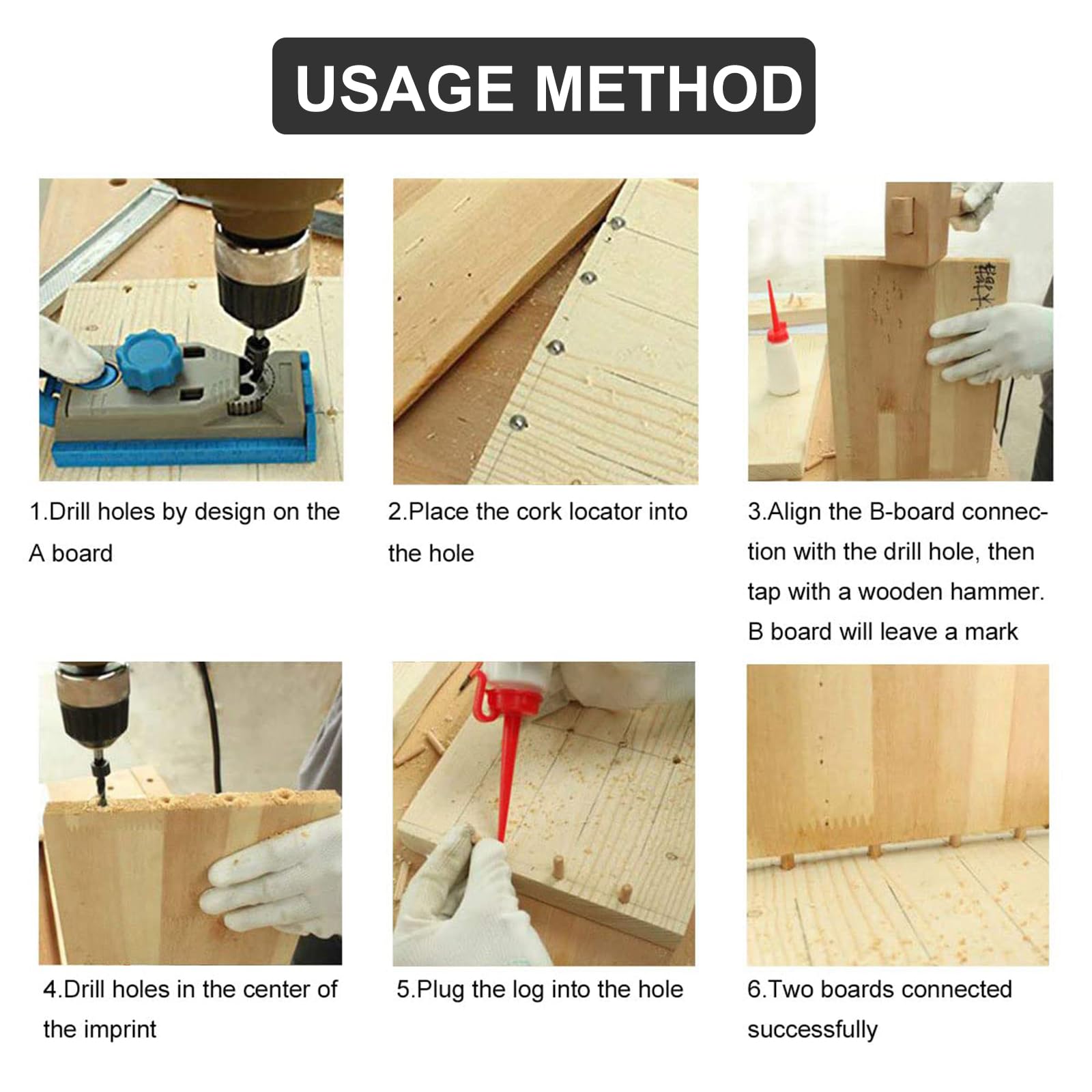 USAGE METHOD

1.Drill holes by design on the A board

2.Place the cork locator into the hole

3.Align the B-board connection with the drill hole, then tap with a wooden hammer. B board will leave a mark

4.Drill holes in the center of the imprint

5.Plug the log into the hole

6.Two boards connected successfully