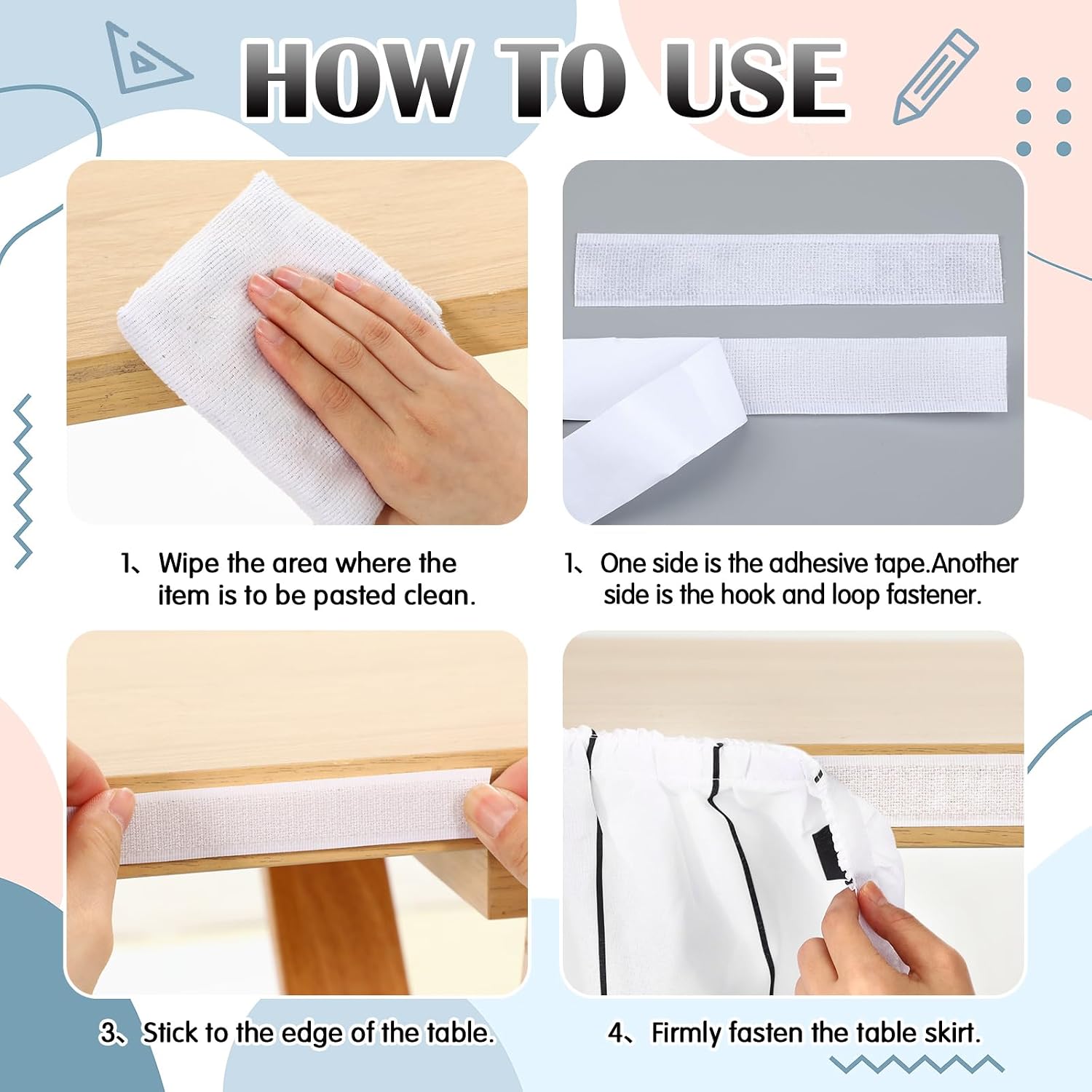 HOW TO USE

1、Wipe the area where the item is to be pasted clean.

1、One side is the adhesive tape.Another side is the hook and loop fastener.

3、Stick to the edge of the table.

4、Firmly fasten the table skirt.